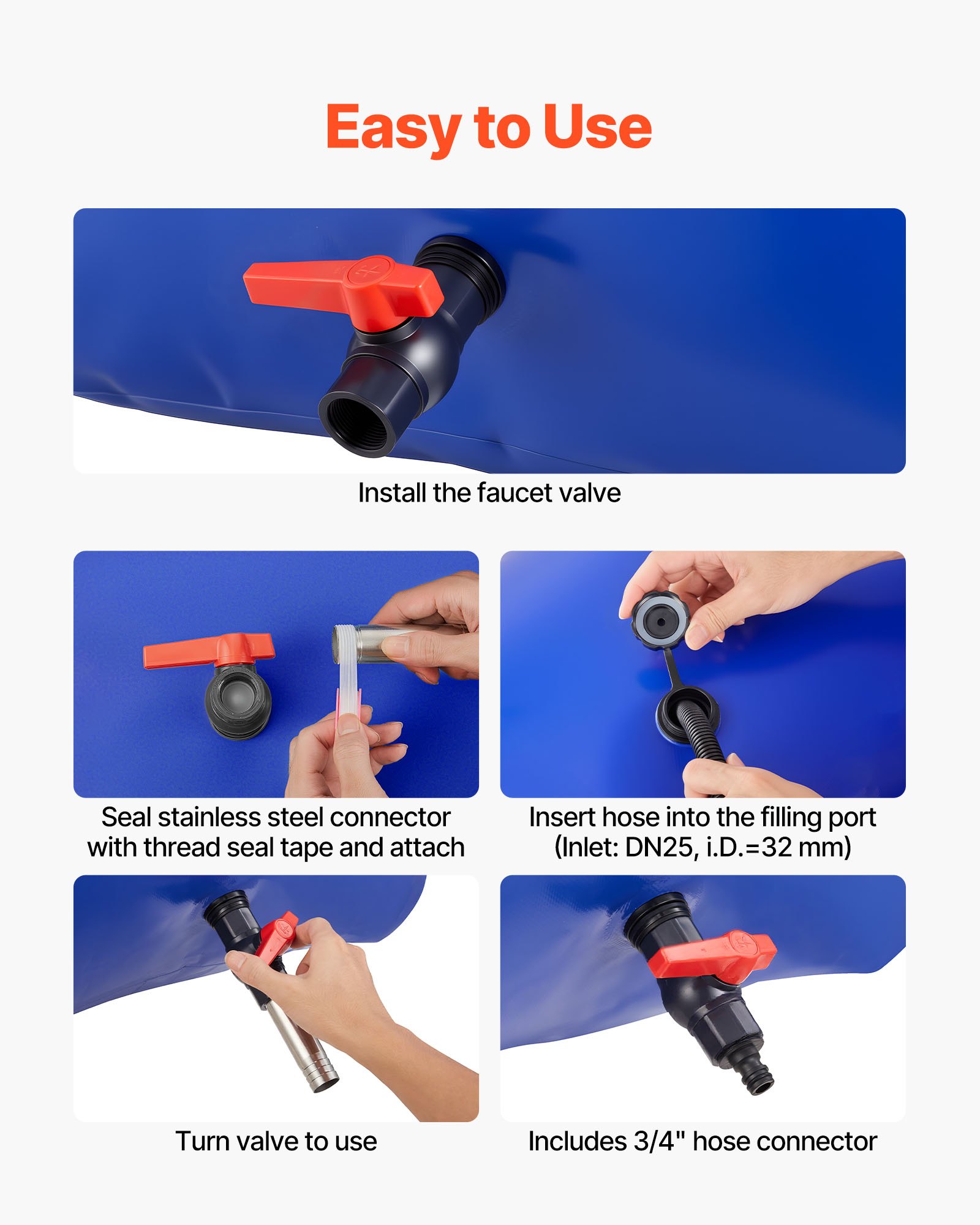 Easy to Use

Install the faucet valve

Seal stainless steel connector with thread seal tape and attach

Insert hose into the filling port (Inlet: DN25, i.D.=32 mm)

Turn valve to use

Includes 3/4" hose connector