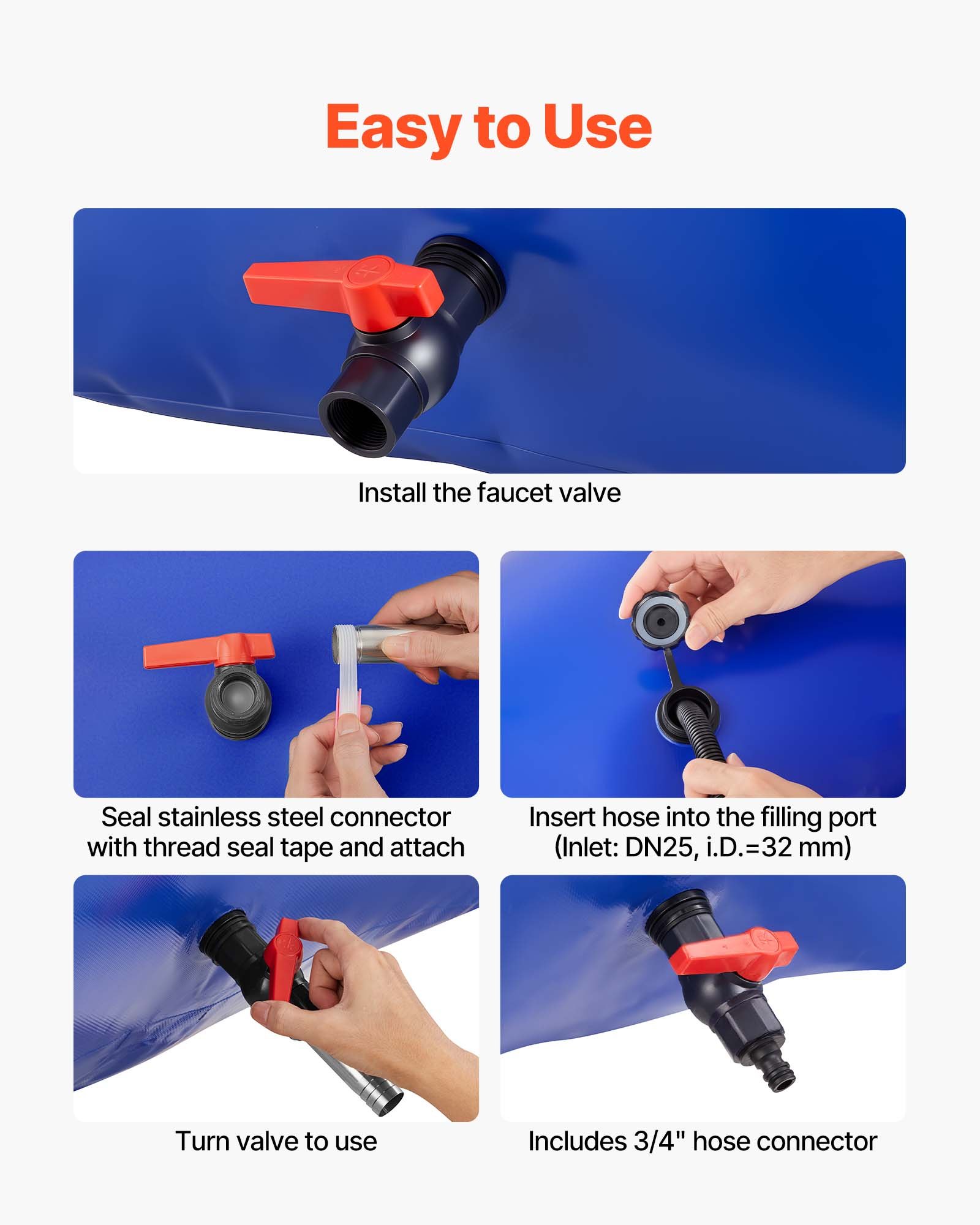 Easy to Use

Install the faucet valve

Seal stainless steel connector with thread seal tape and attach

Insert hose into the filling port (Inlet: DN25, i.D.=32 mm)

Turn valve to use

Includes 3/4" hose connector