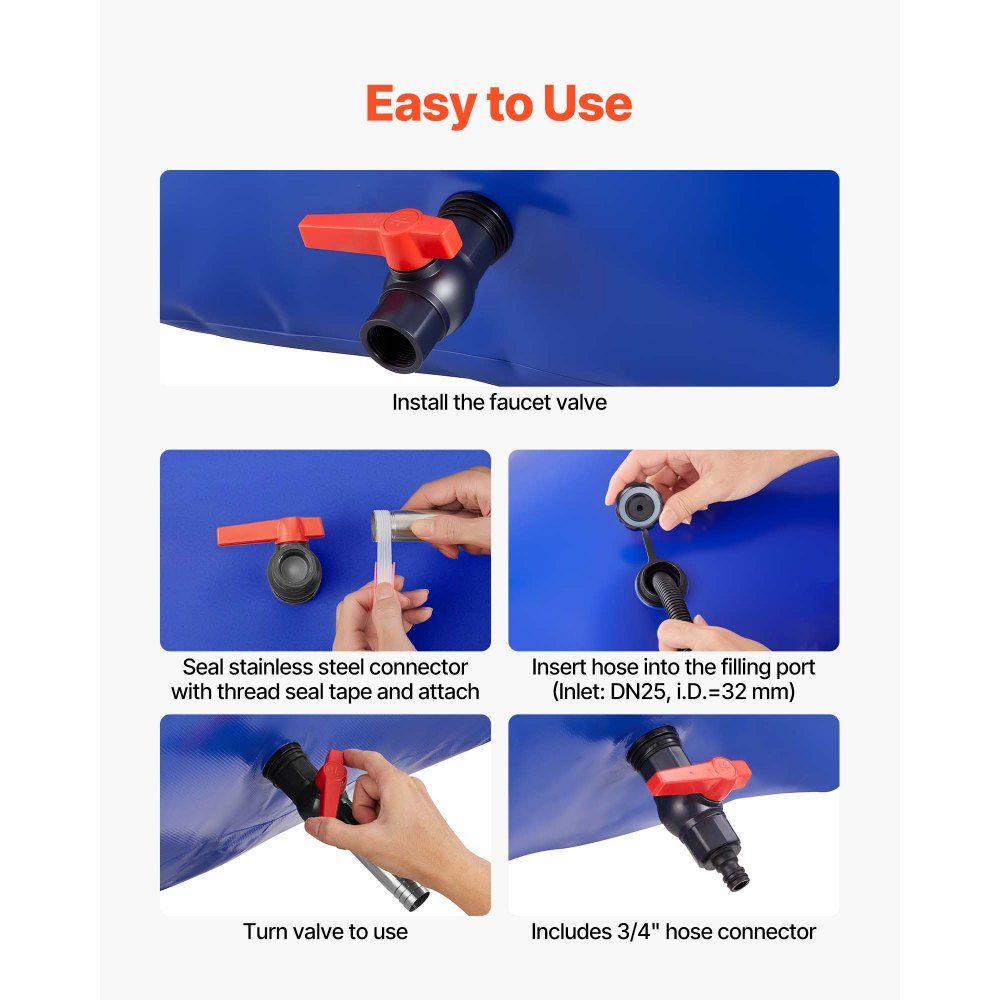 Easy to Use

Install the faucet valve

Seal stainless steel connector with thread seal tape and attach

Insert hose into the filling port (Inlet: DN25, i.D.=32 mm)

Turn valve to use

Includes 3/4" hose connector