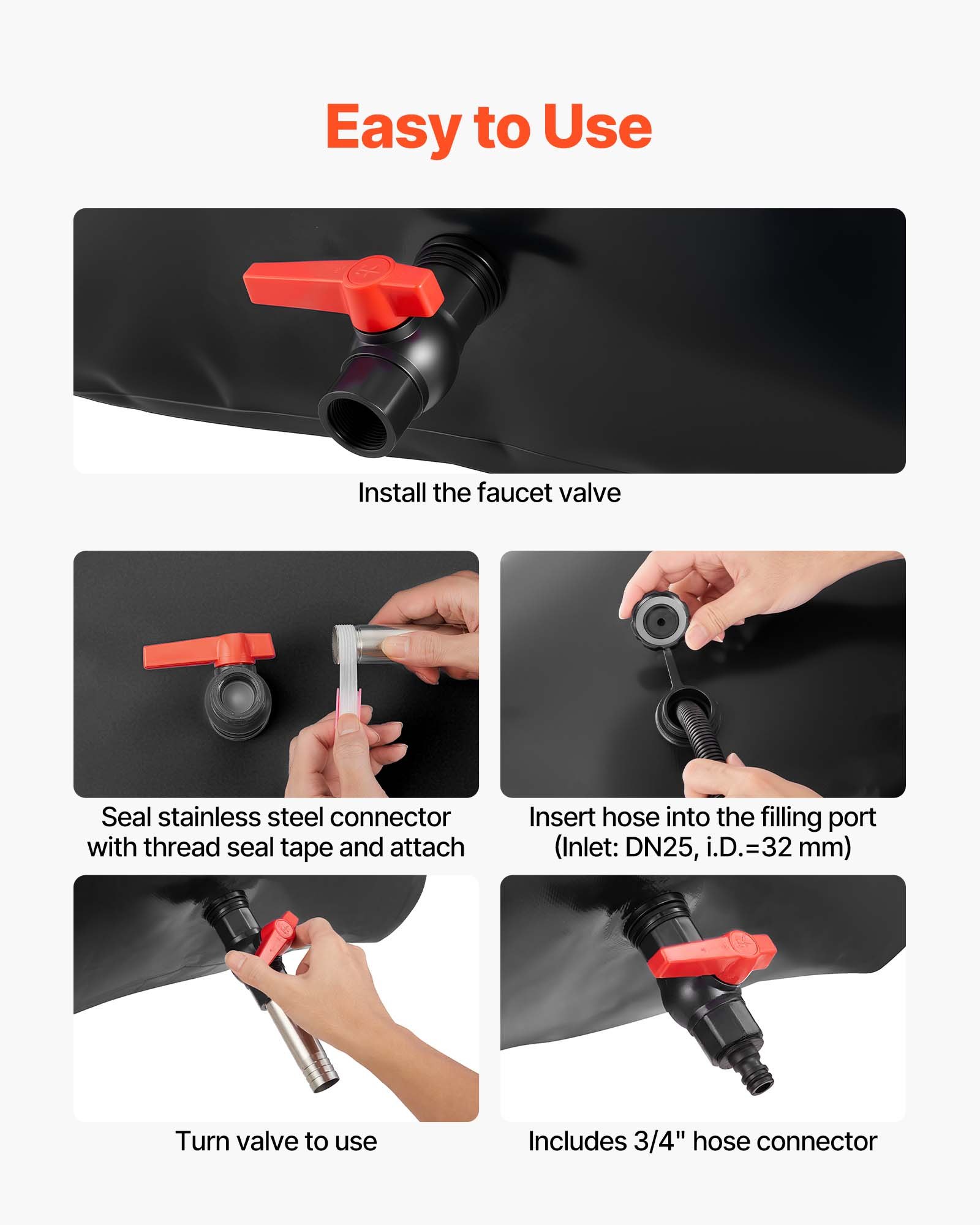 Easy to Use

Install the faucet valve

Seal stainless steel connector with thread seal tape and attach

Insert hose into the filling port (Inlet: DN25, i.D.=32 mm)

Turn valve to use

Includes 3/4" hose connector