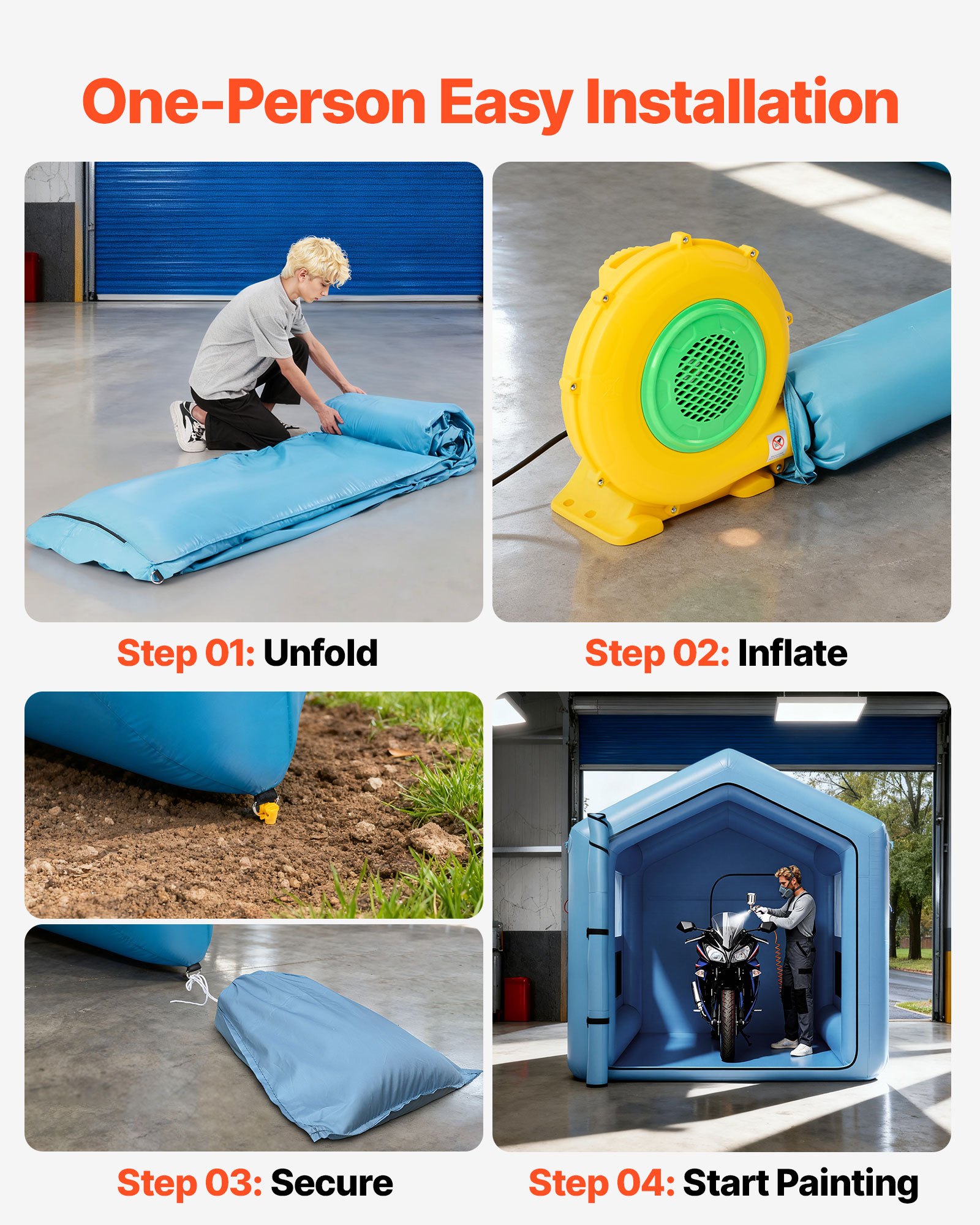 One-Person Easy Installation

Step 01: Unfold

Step 02: Inflate

Step 03: Secure

Step 04: Start Painting