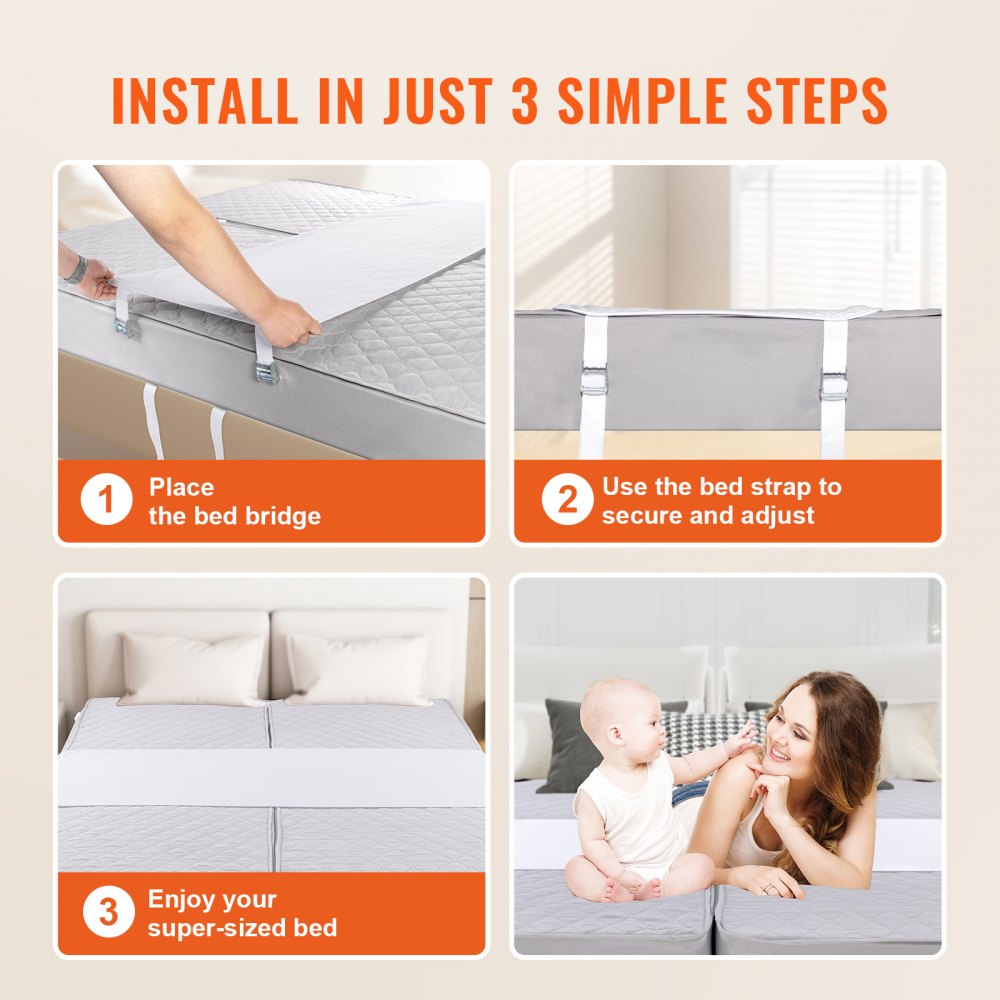 INSTALL IN JUST 3 SIMPLE STEPS

1 Place the bed bridge

2 Use the bed strap to secure and adjust

3 Enjoy your super-sized bed