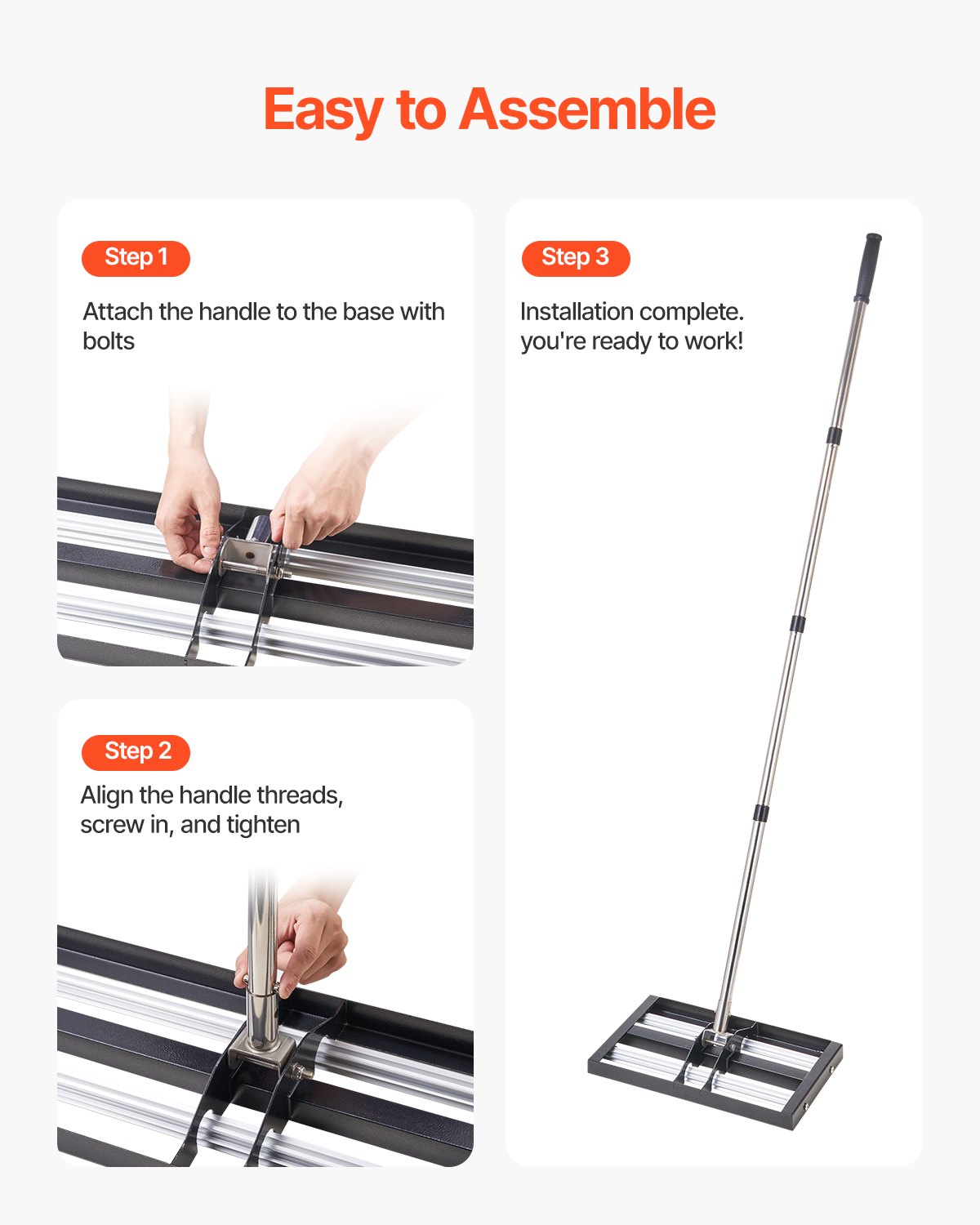 Easy to Assemble

Step 1

Attach the handle to the base with bolts

Step 2

Align the handle threads, screw in, and tighten

Step 3

Installation complete. you're ready to work!