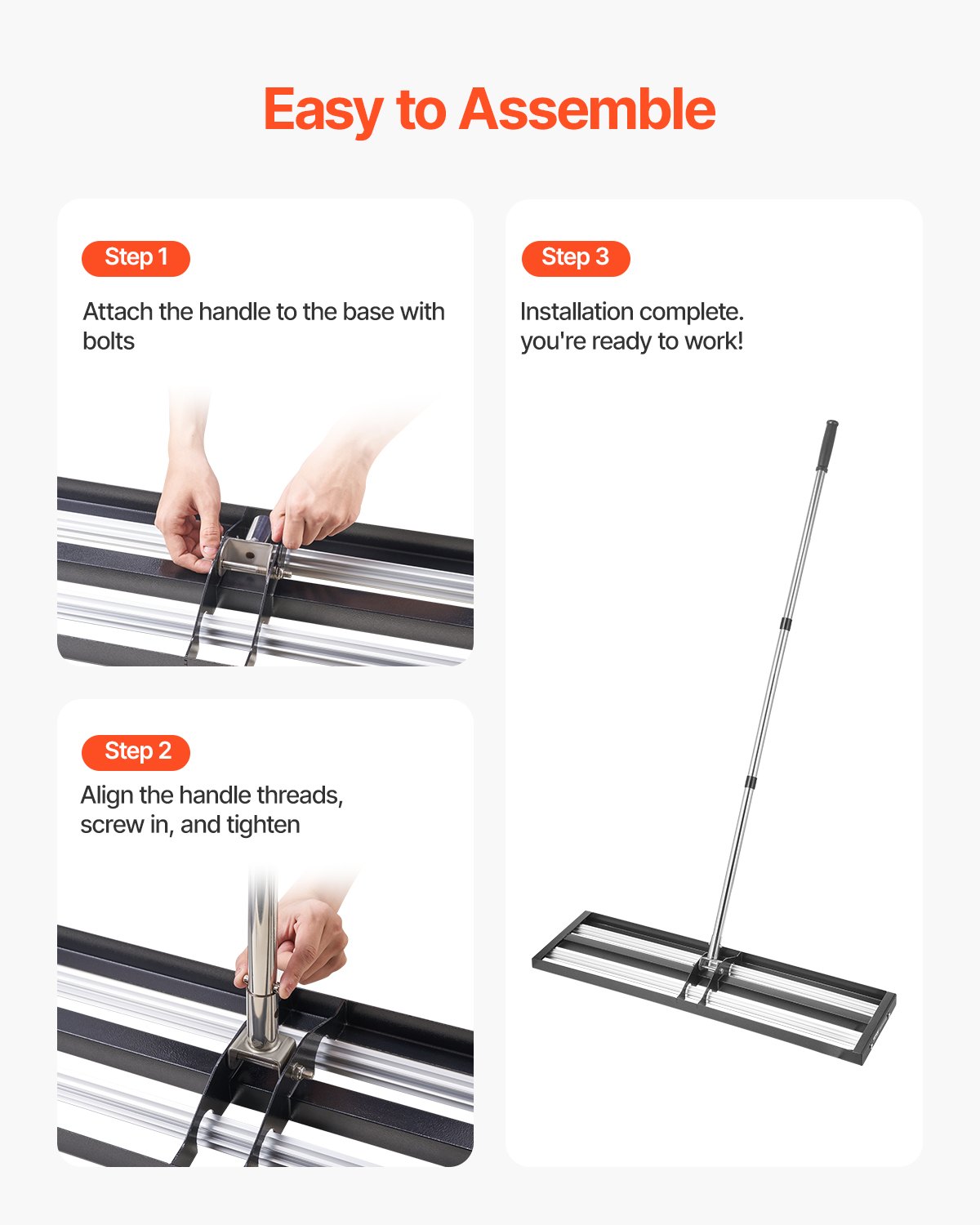 Easy to Assemble

Step 1

Attach the handle to the base with bolts

Step 2

Align the handle threads, screw in, and tighten

Step 3

Installation complete. you're ready to work!