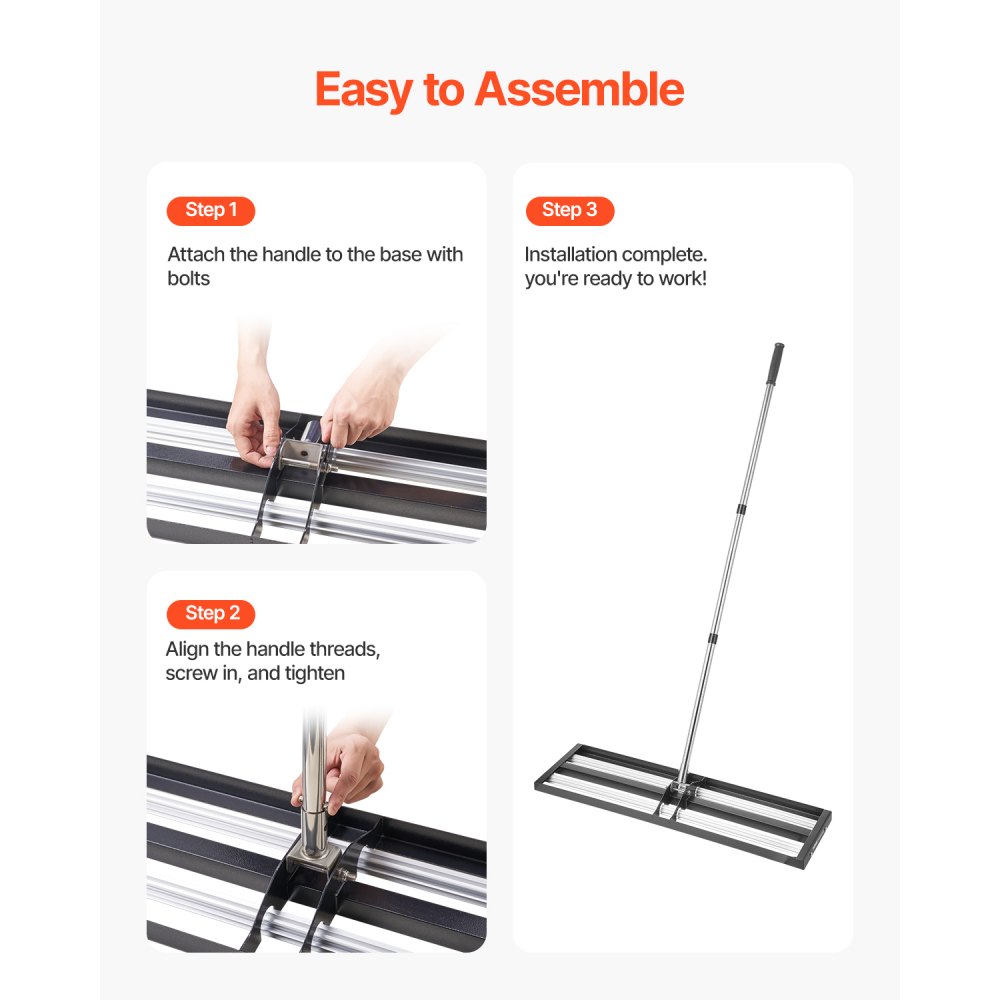 Easy to Assemble

Step 1

Attach the handle to the base with bolts

Step 2

Align the handle threads, screw in, and tighten

Step 3

Installation complete. you're ready to work!