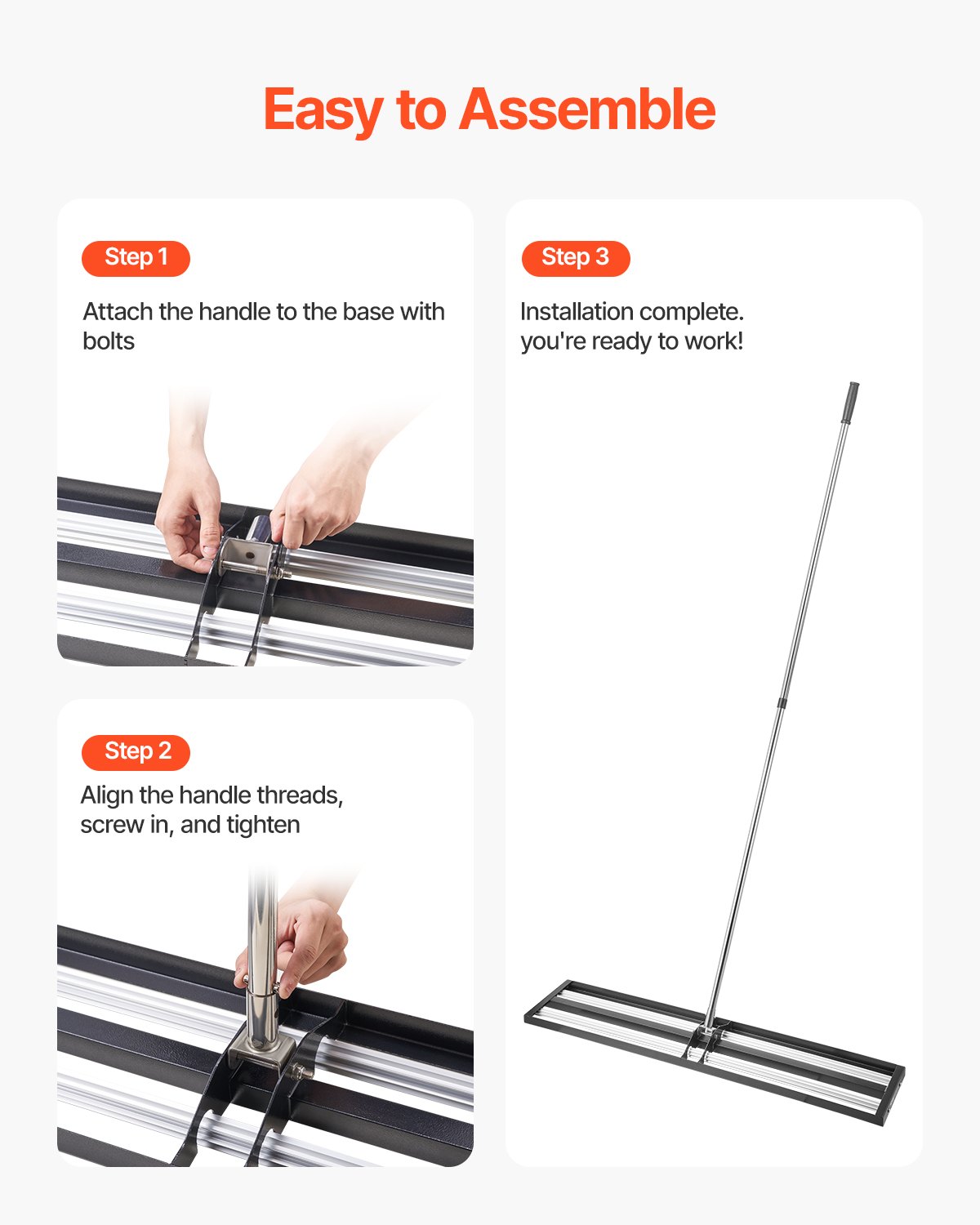 Easy to Assemble

Step 1

Attach the handle to the base with bolts

Step 2

Align the handle threads, screw in, and tighten

Step 3

Installation complete. you're ready to work!