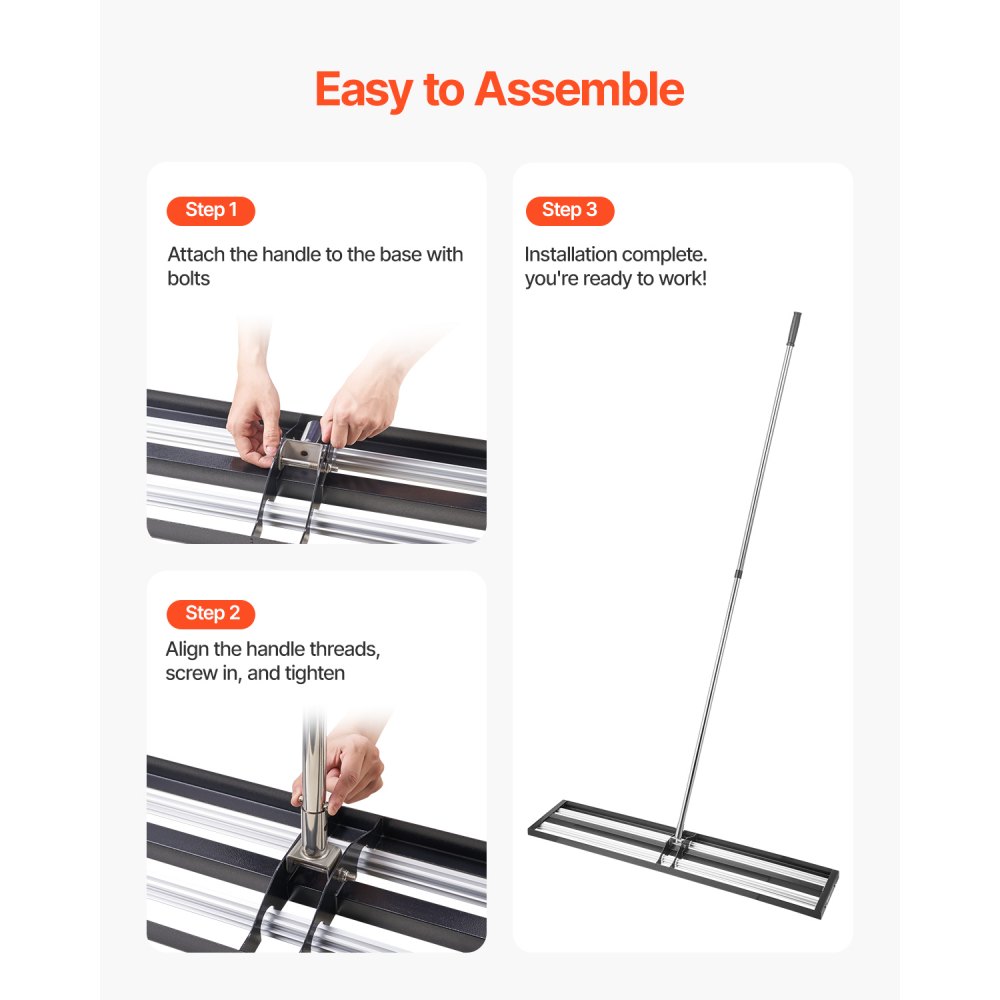 Easy to Assemble

Step 1

Attach the handle to the base with bolts

Step 2

Align the handle threads, screw in, and tighten

Step 3

Installation complete. you're ready to work!