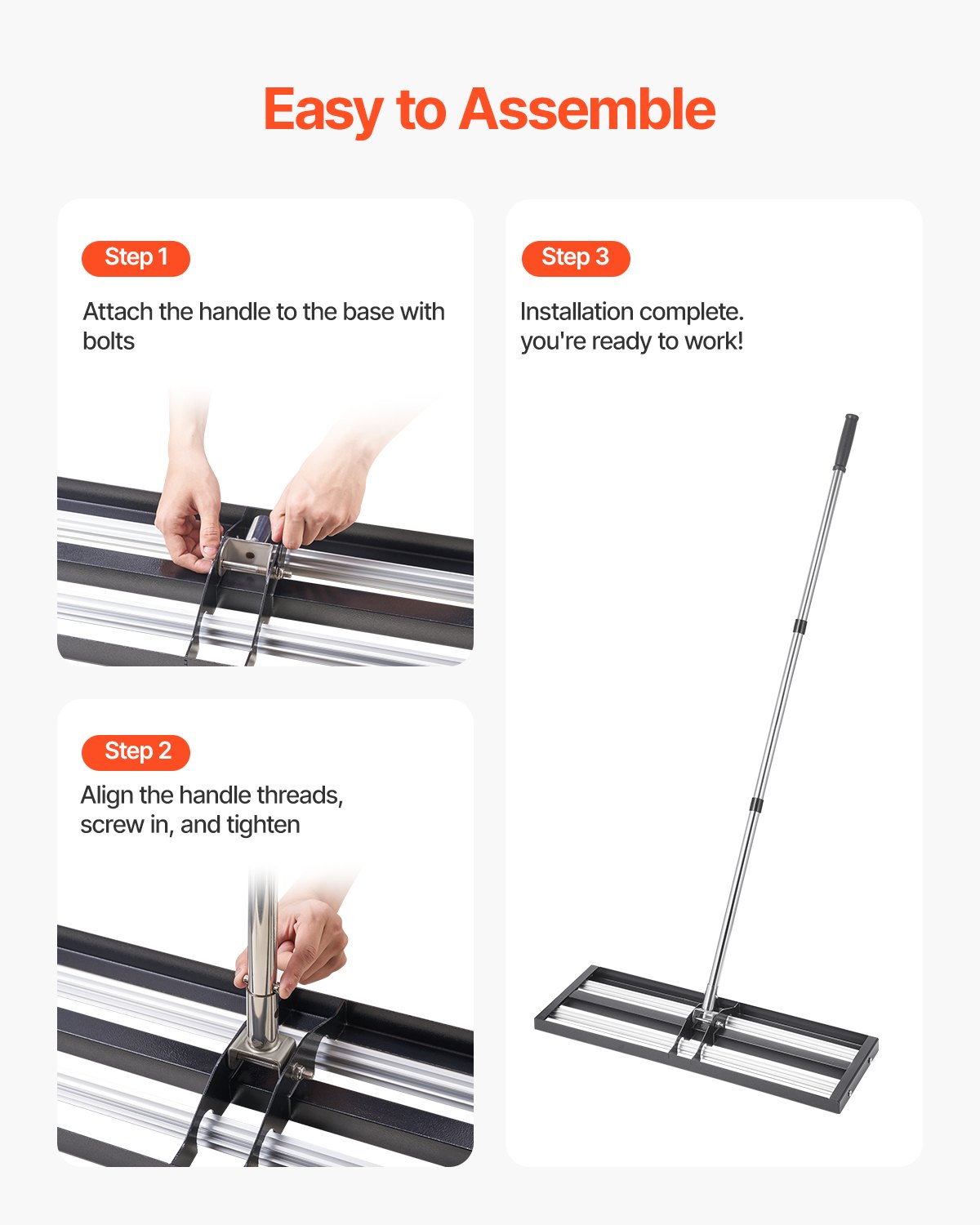 Easy to Assemble

Step 1

Attach the handle to the base with bolts

Step 2

Align the handle threads, screw in, and tighten

Step 3

Installation complete. you're ready to work!