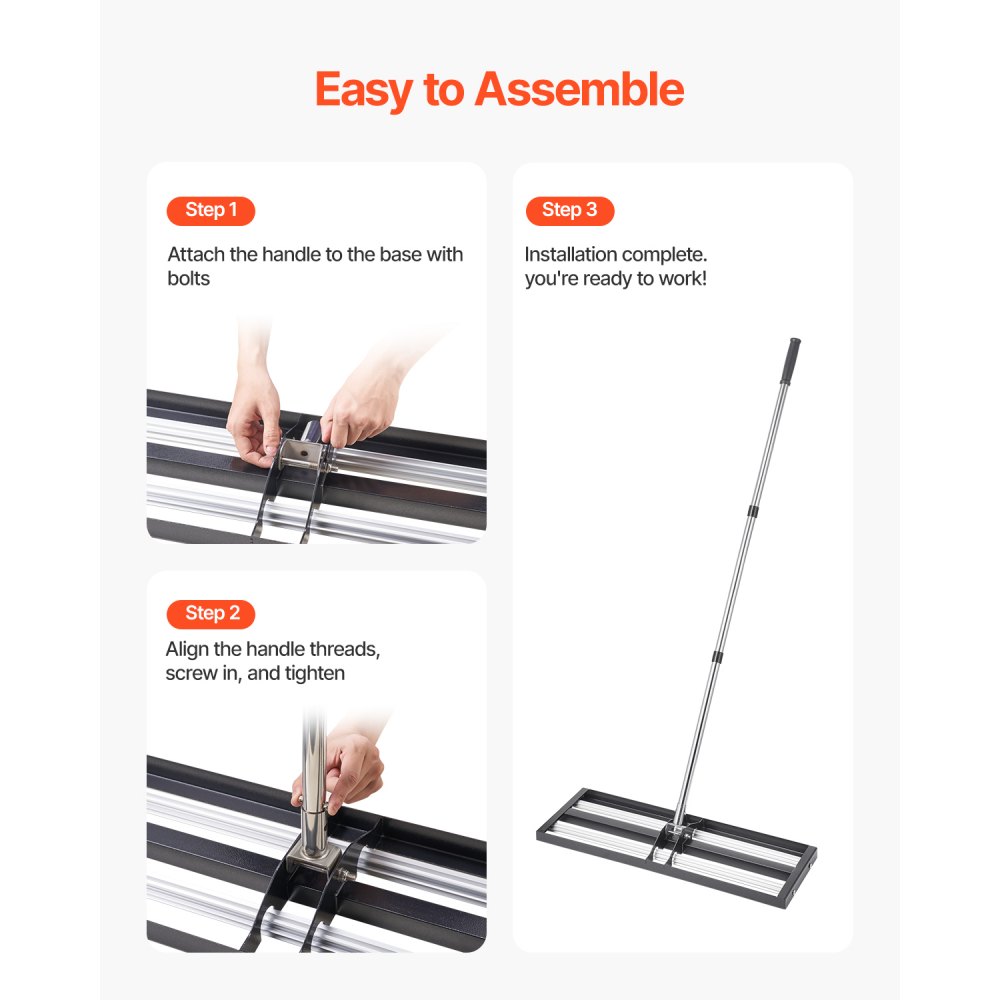 Easy to Assemble

Step 1

Attach the handle to the base with bolts

Step 2

Align the handle threads, screw in, and tighten

Step 3

Installation complete. you're ready to work!