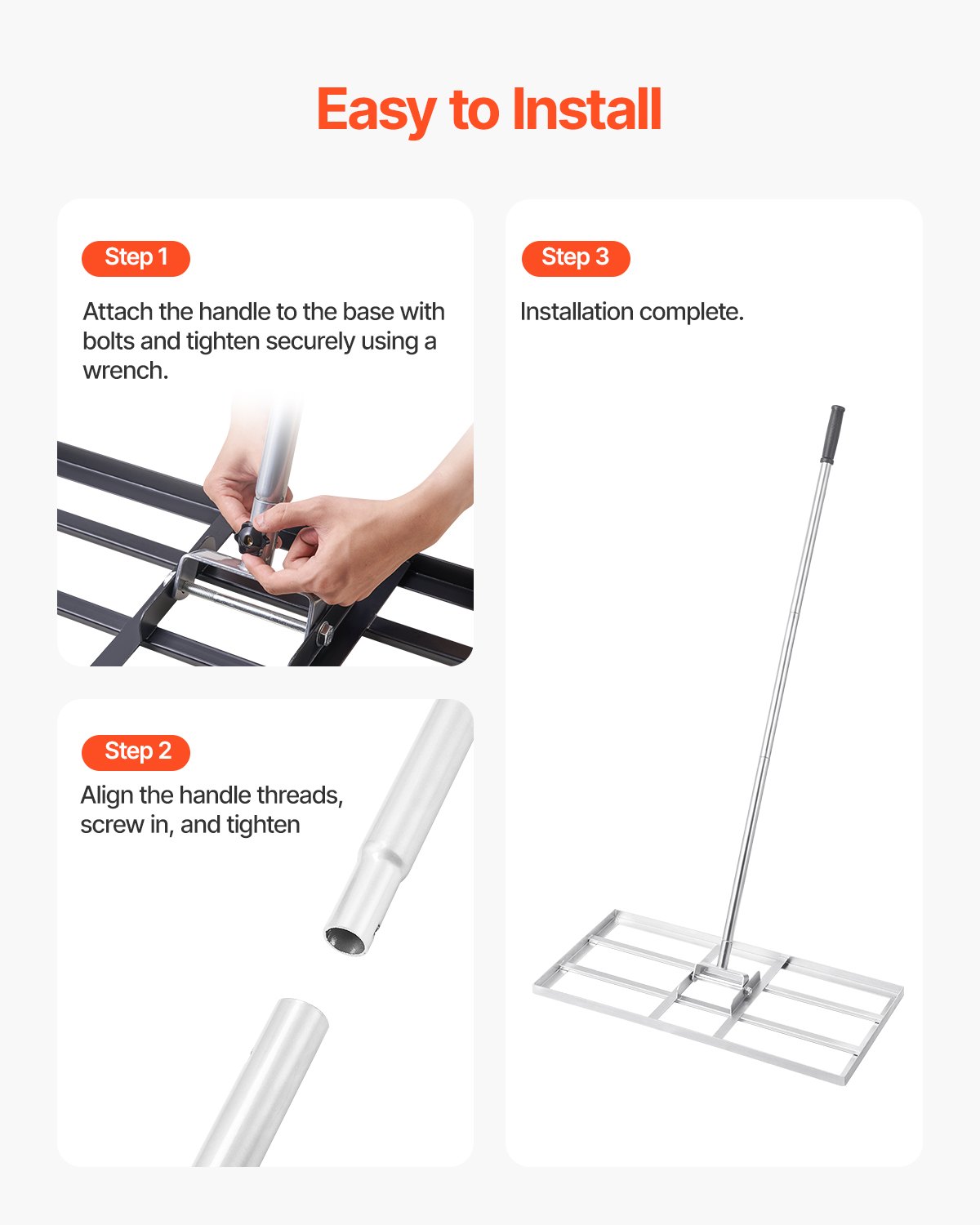 Easy to Install

Step 1

Attach the handle to the base with bolts and tighten securely using a wrench.

Step 2

Align the handle threads, screw in, and tighten

Step 3

Installation complete.