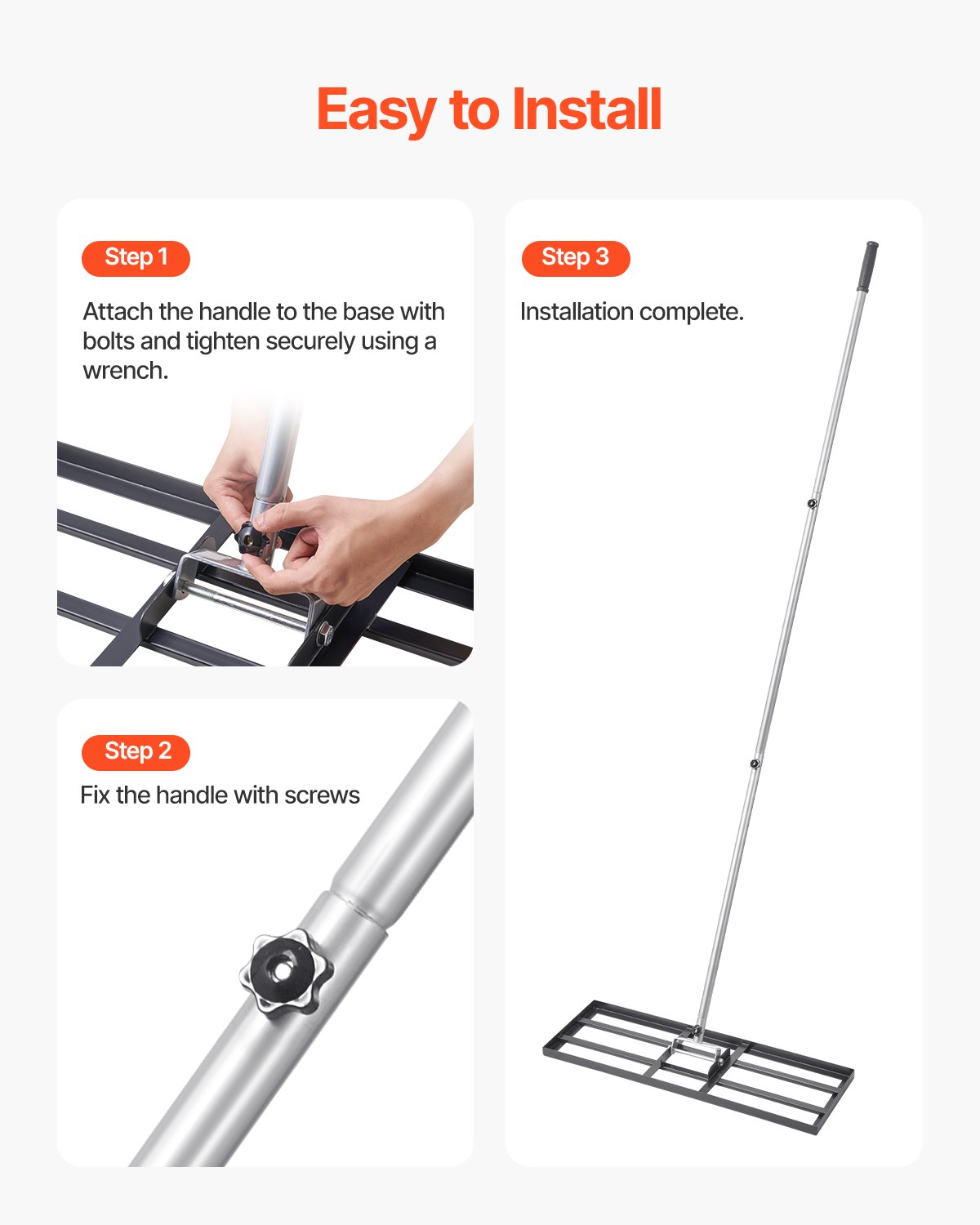 Easy to Install

Step 1

Attach the handle to the base with bolts and tighten securely using a wrench.

Step 2

Fix the handle with screws

Step 3

Installation complete.