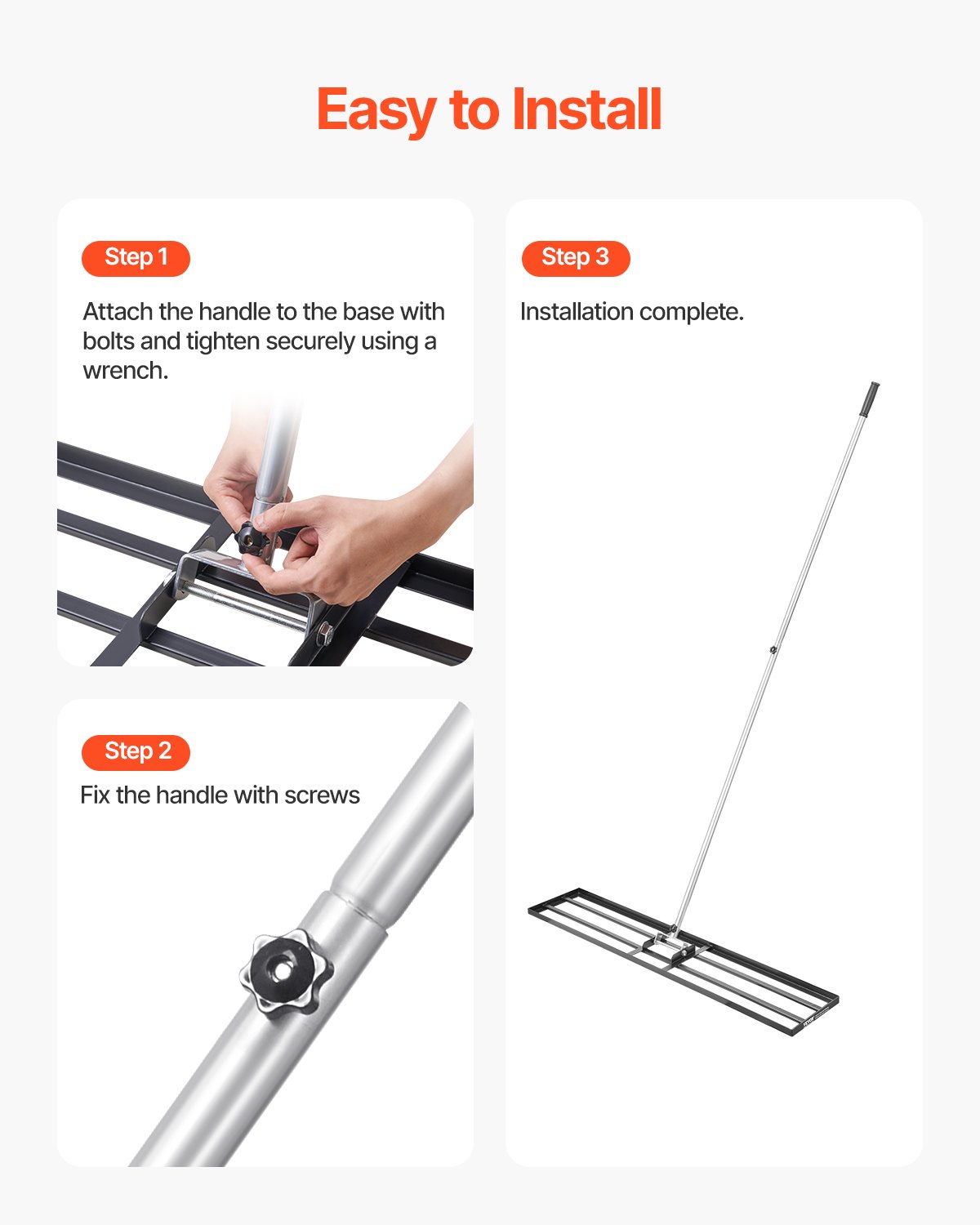 Easy to Install

Step 1

Attach the handle to the base with bolts and tighten securely using a wrench.

Step 2

Fix the handle with screws

Step 3

Installation complete.