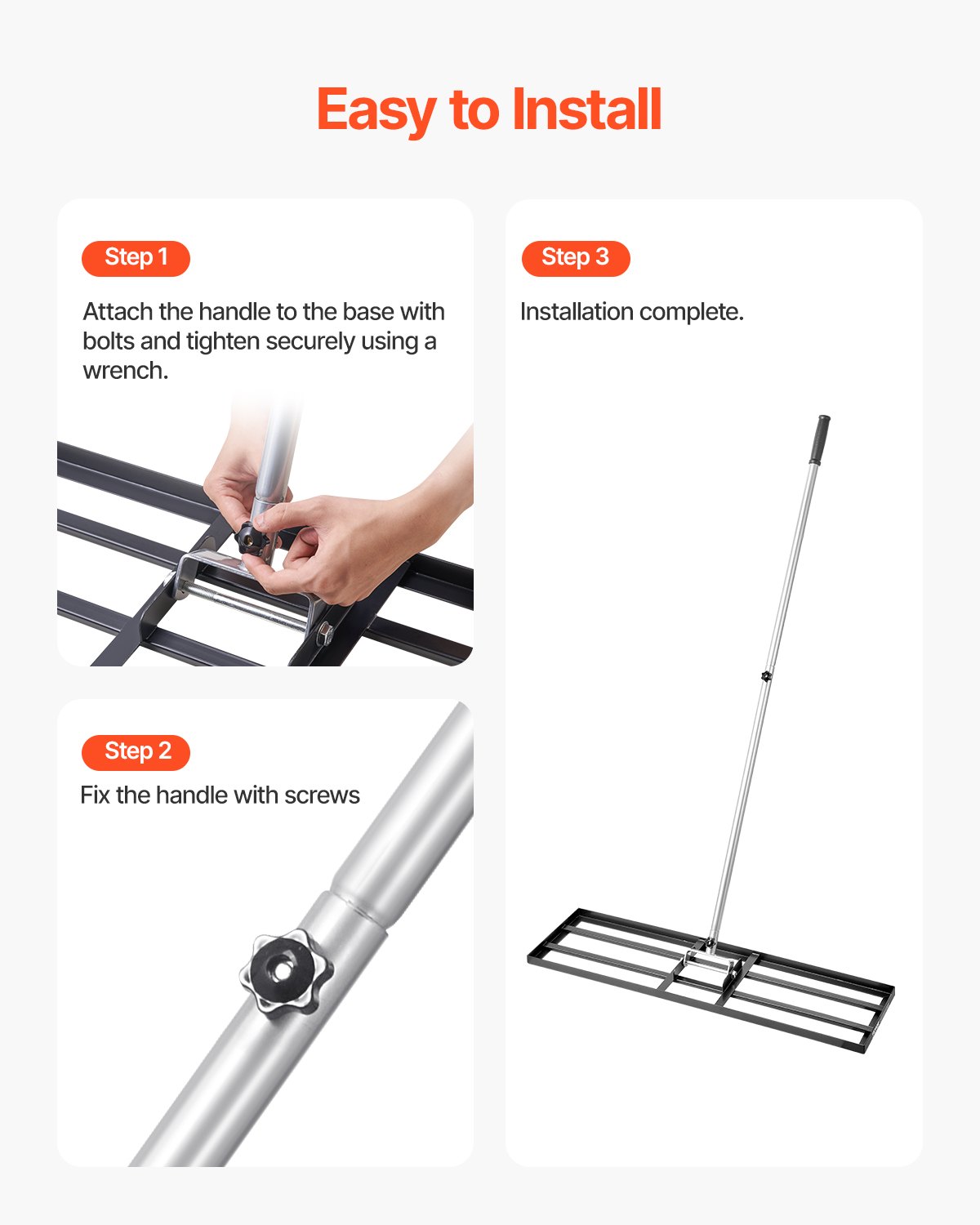 Easy to Install

Step 1

Attach the handle to the base with bolts and tighten securely using a wrench.

Step 2

Fix the handle with screws

Step 3

Installation complete.