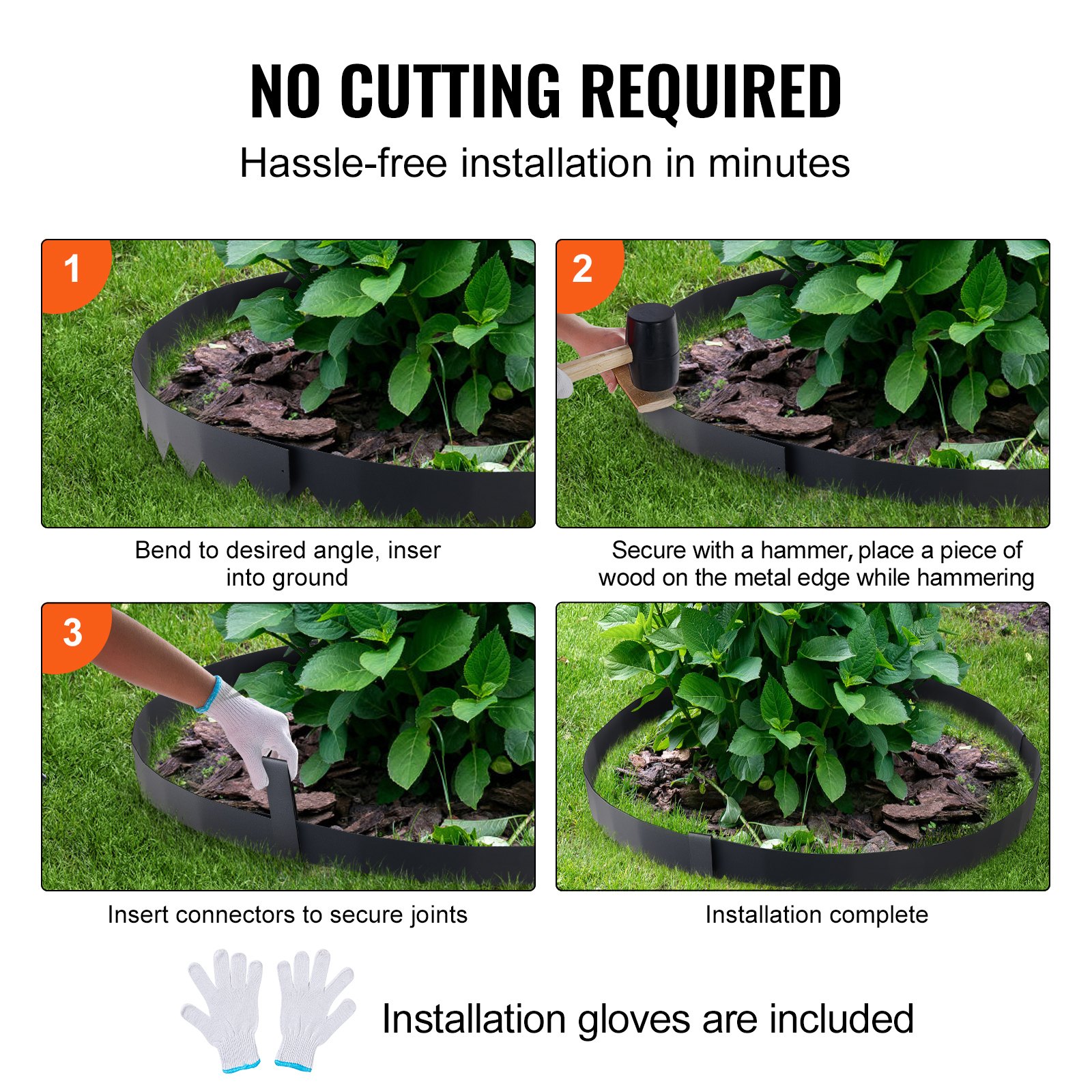 NO CUTTING REQUIRED

Hassle-free installation in minutes

1

Bend to desired angle, inser into ground

2

Secure with a hammer, place a piece of wood on the metal edge while hammering

3

Insert connectors to secure joints

Installation complete

Installation gloves are included