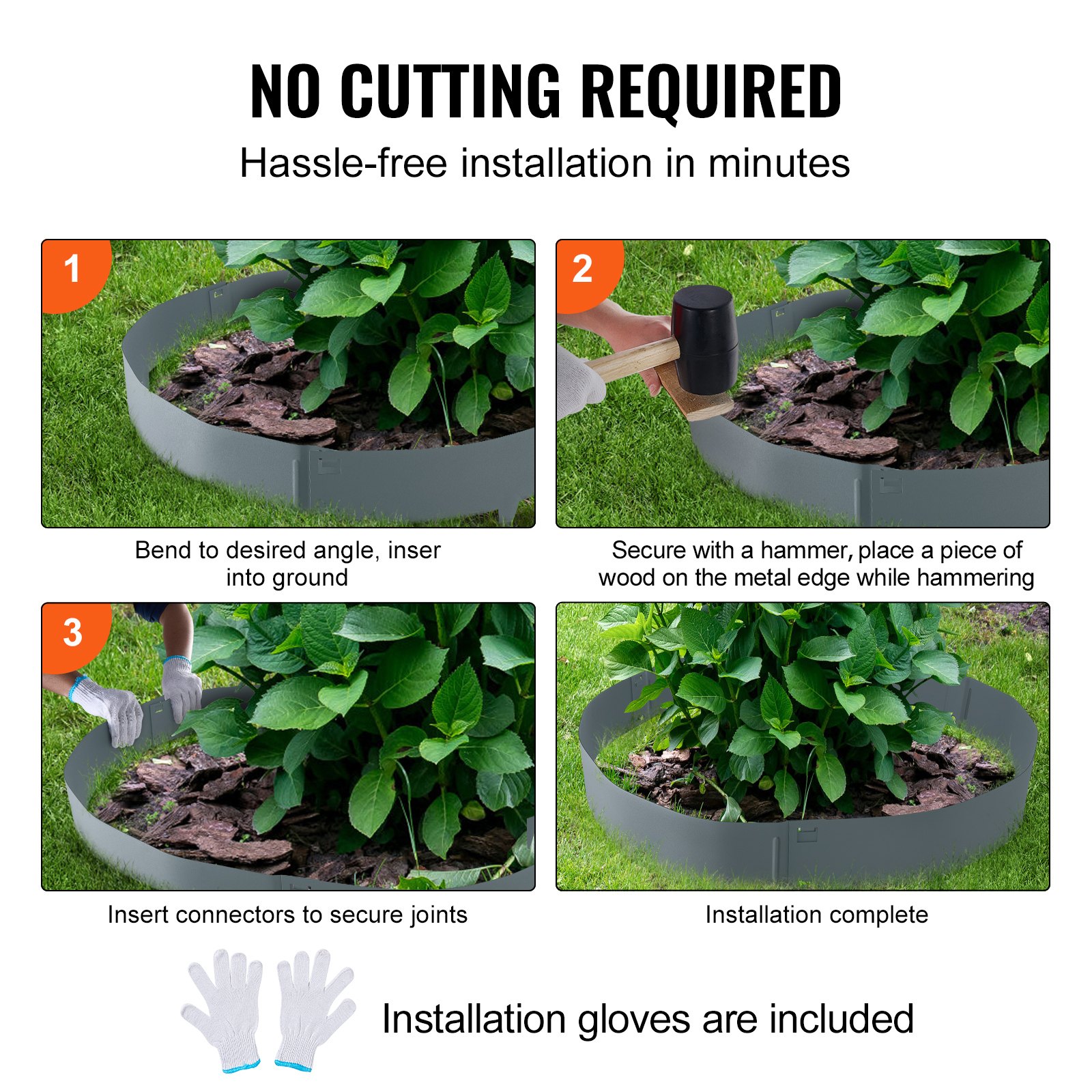 NO CUTTING REQUIRED

Hassle-free installation in minutes

1

Bend to desired angle, inser into ground

2

Secure with a hammer, place a piece of wood on the metal edge while hammering

3

Insert connectors to secure joints

Installation complete

Installation gloves are included