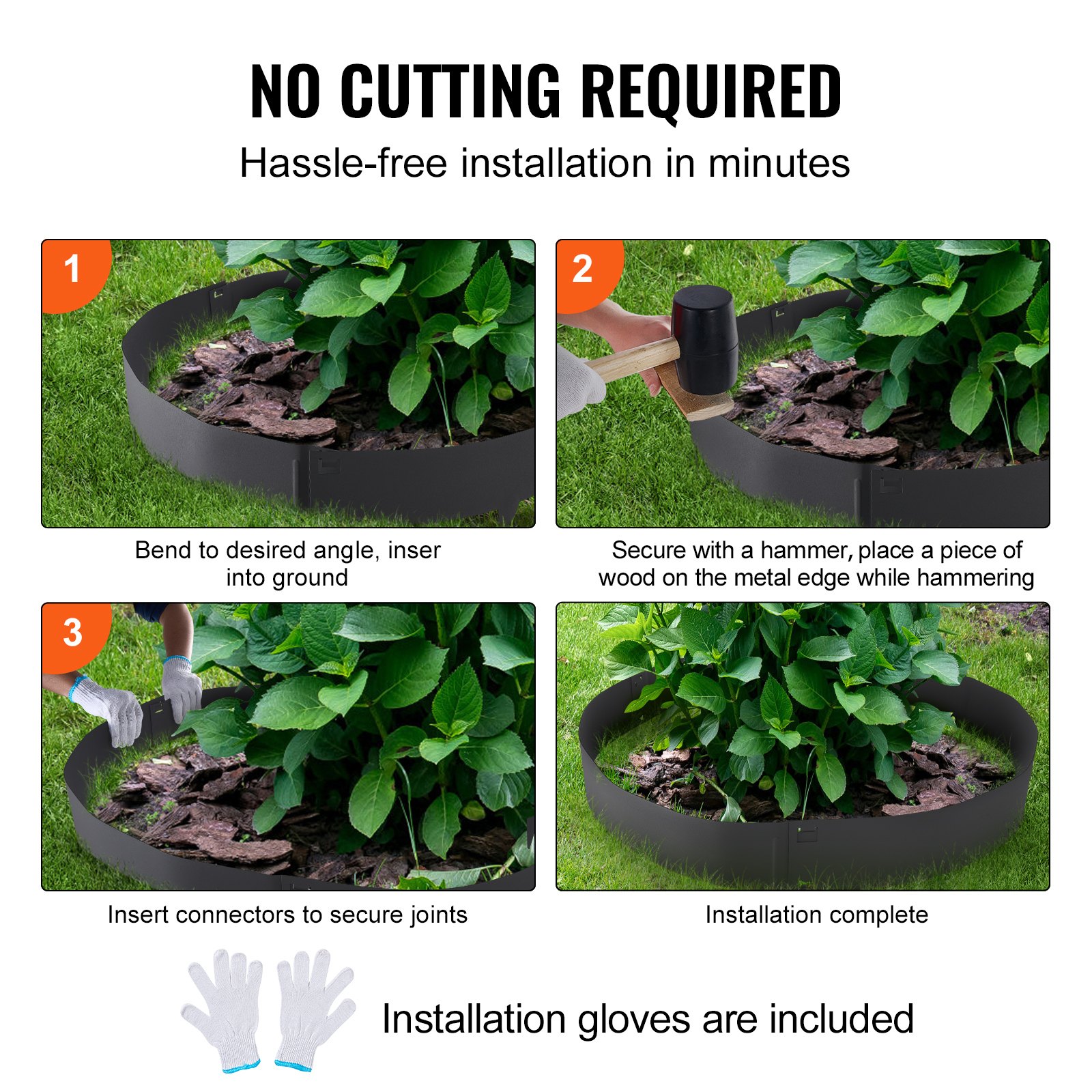 NO CUTTING REQUIRED

Hassle-free installation in minutes

1

Bend to desired angle, inser into ground

2

Secure with a hammer, place a piece of wood on the metal edge while hammering

3

Insert connectors to secure joints

Installation complete

Installation gloves are included