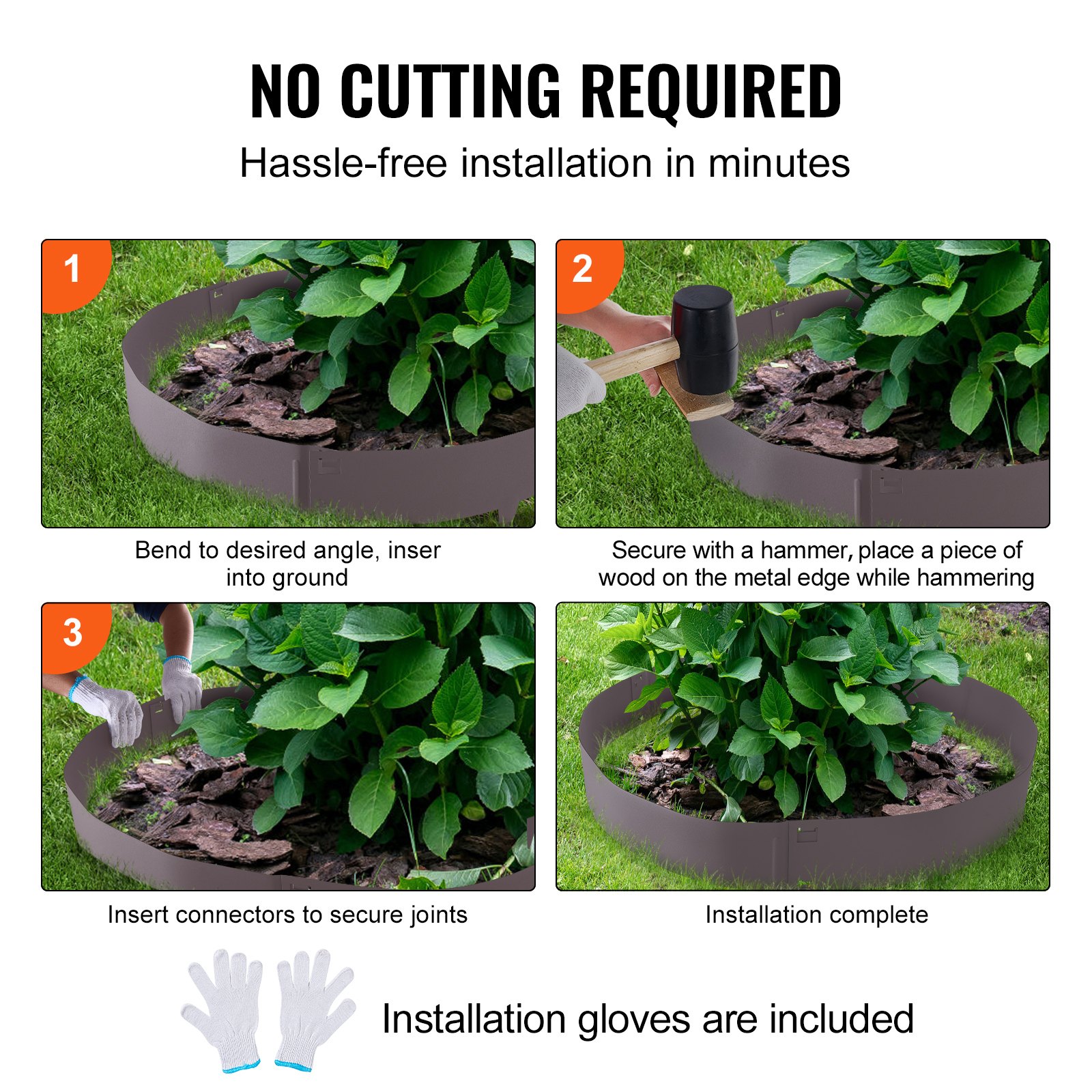 NO CUTTING REQUIRED

Hassle-free installation in minutes

1

Bend to desired angle, inser into ground

2

Secure with a hammer, place a piece of wood on the metal edge while hammering

3

Insert connectors to secure joints

Installation complete

Installation gloves are included