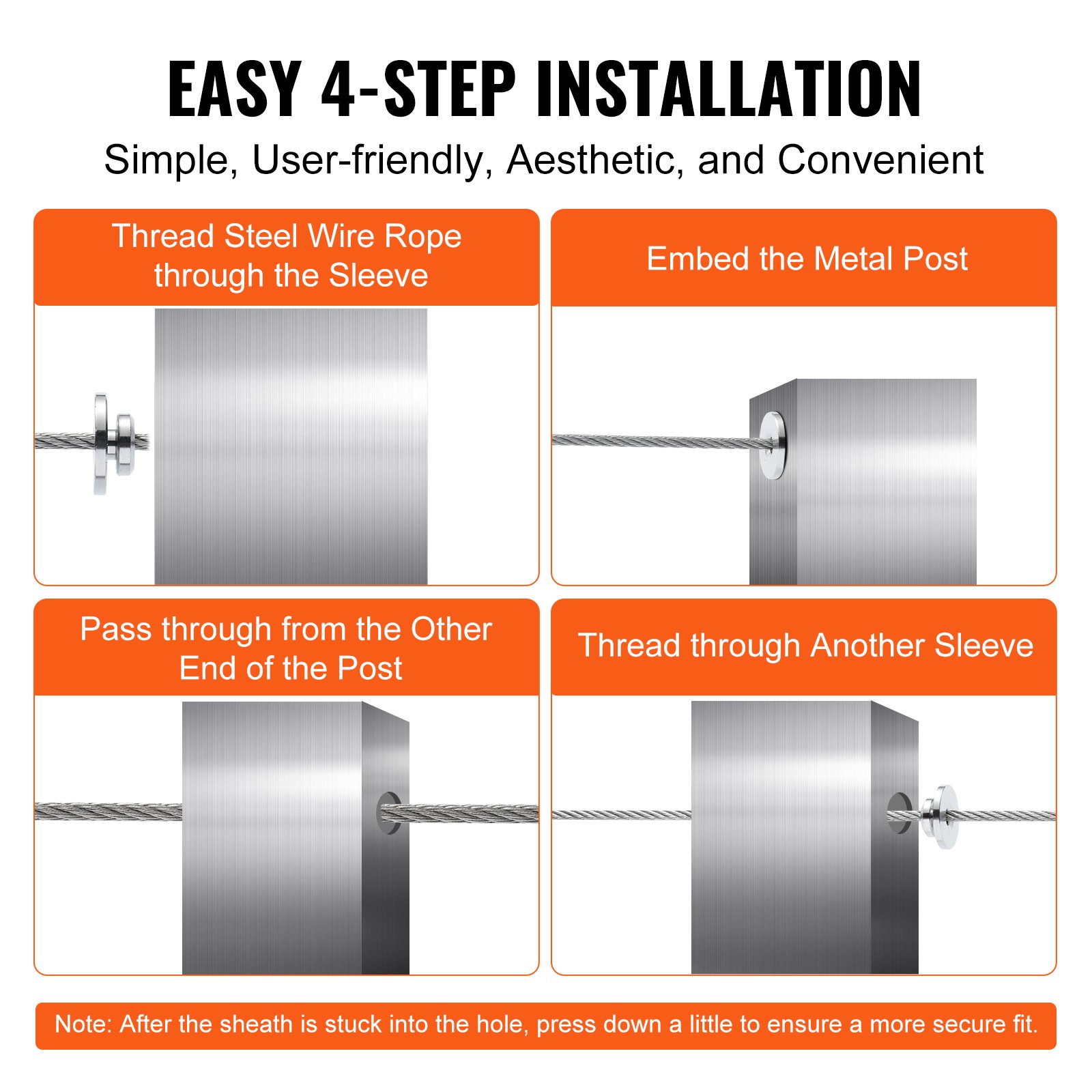 EASY 4-STEP INSTALLATION

Simple, User-friendly, Aesthetic, and Convenient

Thread Steel Wire Rope through the Sleeve

Embed the Metal Post

Pass through from the Other End of the Post

Thread through Another Sleeve

Note: After the sheath is stuck into the hole, press down a little to ensure a more secure fit.