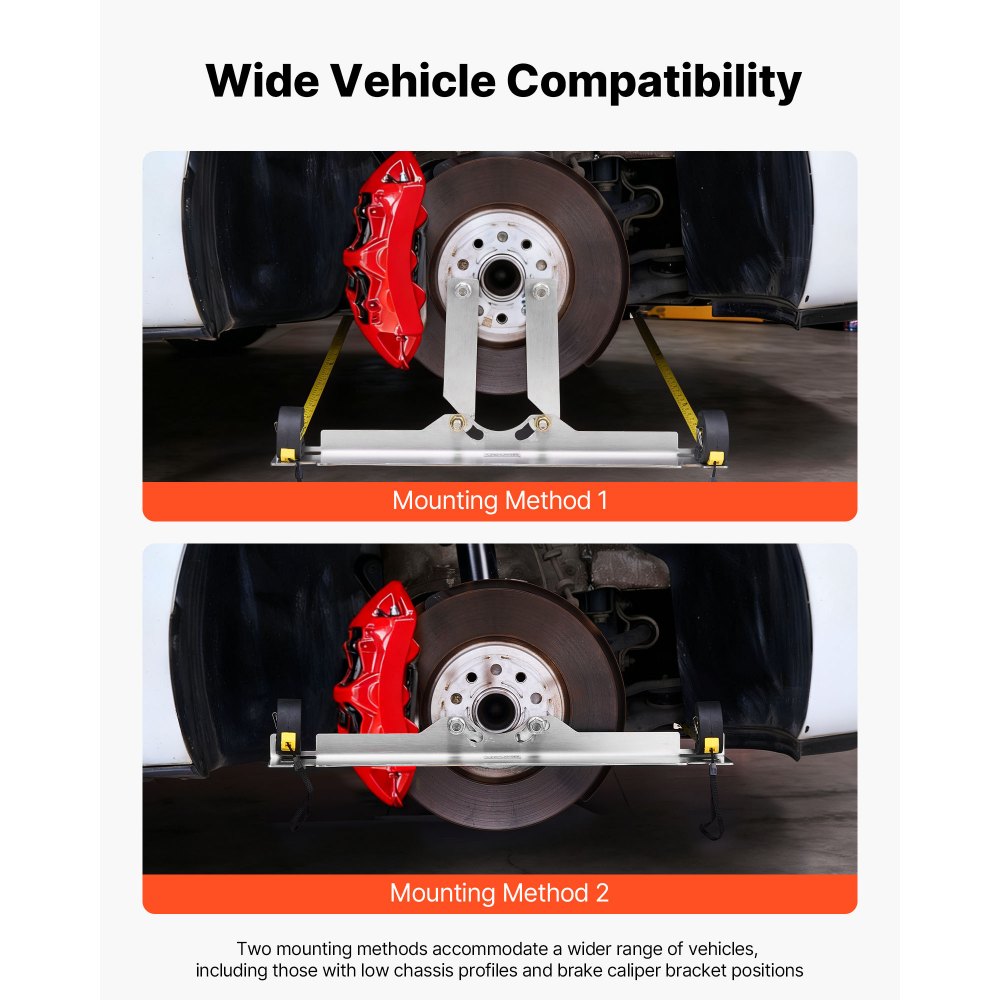 Wide Vehicle Compatibility

Mounting Method 1

Mounting Method 2

Two mounting methods accommodate a wider range of vehicles, including those with low chassis profiles and brake caliper bracket positions