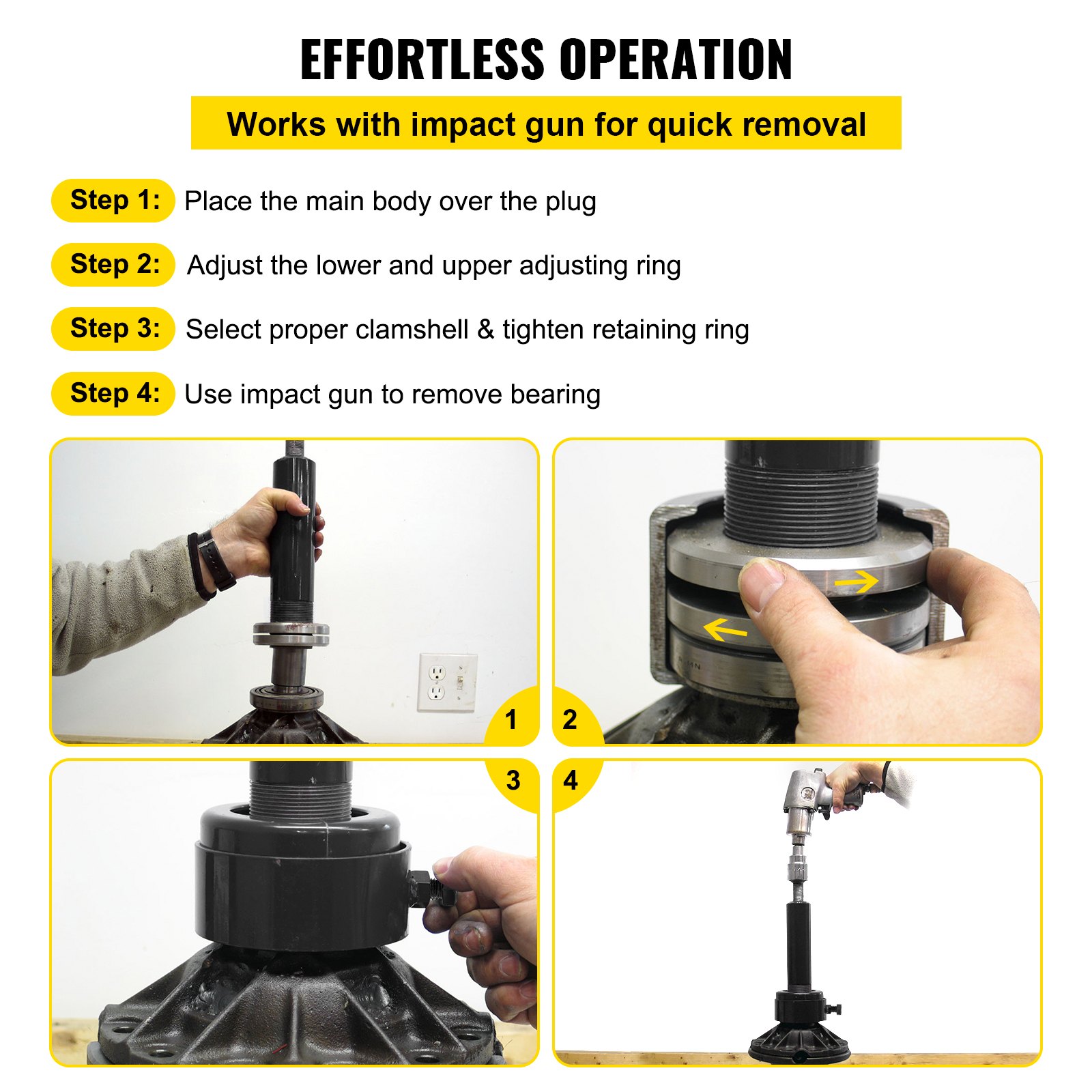 EFFORTLESS OPERATION

Works with impact gun for quick removal

Step 1: Place the main body over the plug

Step 2: Adjust the lower and upper adjusting ring

Step 3: Select proper clamshell & tighten retaining ring

Step 4: Use impact gun to remove bearing

1

2

3

4