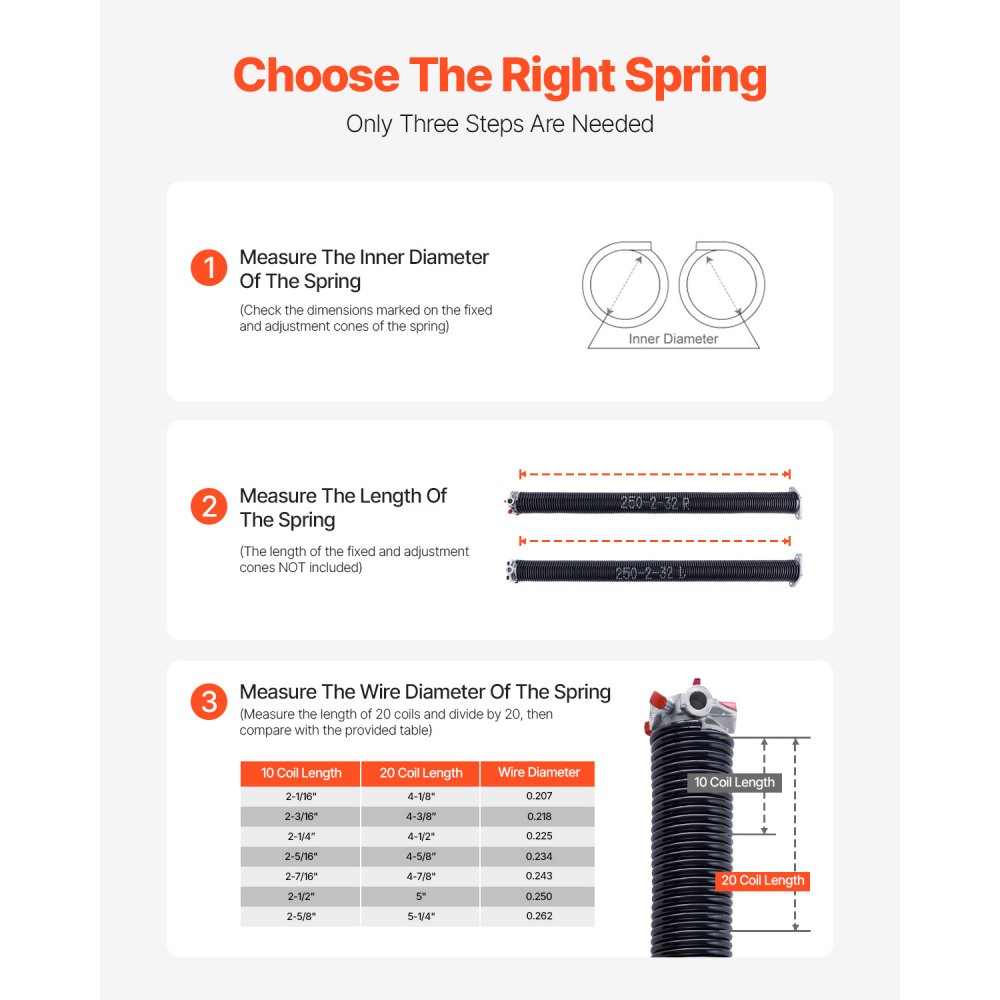 Choose The Right Spring

Only Three Steps Are Needed

1 Measure The Inner Diameter Of The Spring

(Check the dimensions marked on the fixed and adjustment cones of the spring)

Inner Diameter

2 Measure The Length Of The Spring

(The length of the fixed and adjustment cones NOT included)

250-2-32 R

250-2-32 L

3 Measure The Wire Diameter Of The Spring

(Measure the length of 20 coils and divide by 20, then compare with the provided table)

| 10 Coil Length | 20 Coil Length | Wire Diameter |
|---|---|---|
| 2-1/16" | 4-1/8" | 0.207 |
| 2-3/16" | 4-3/8" | 0.218 |
| 2-1/4" | 4-1/2" | 0.225 |
| 2-5/16" | 4-5/8" | 0.234 |
| 2-7/16" | 4-7/8" | 0.243 |
| 2-1/2" | 5" | 0.250 |
| 2-5/8" | 5-1/4" | 0.262 |

10 Coil Length

20 Coil Length