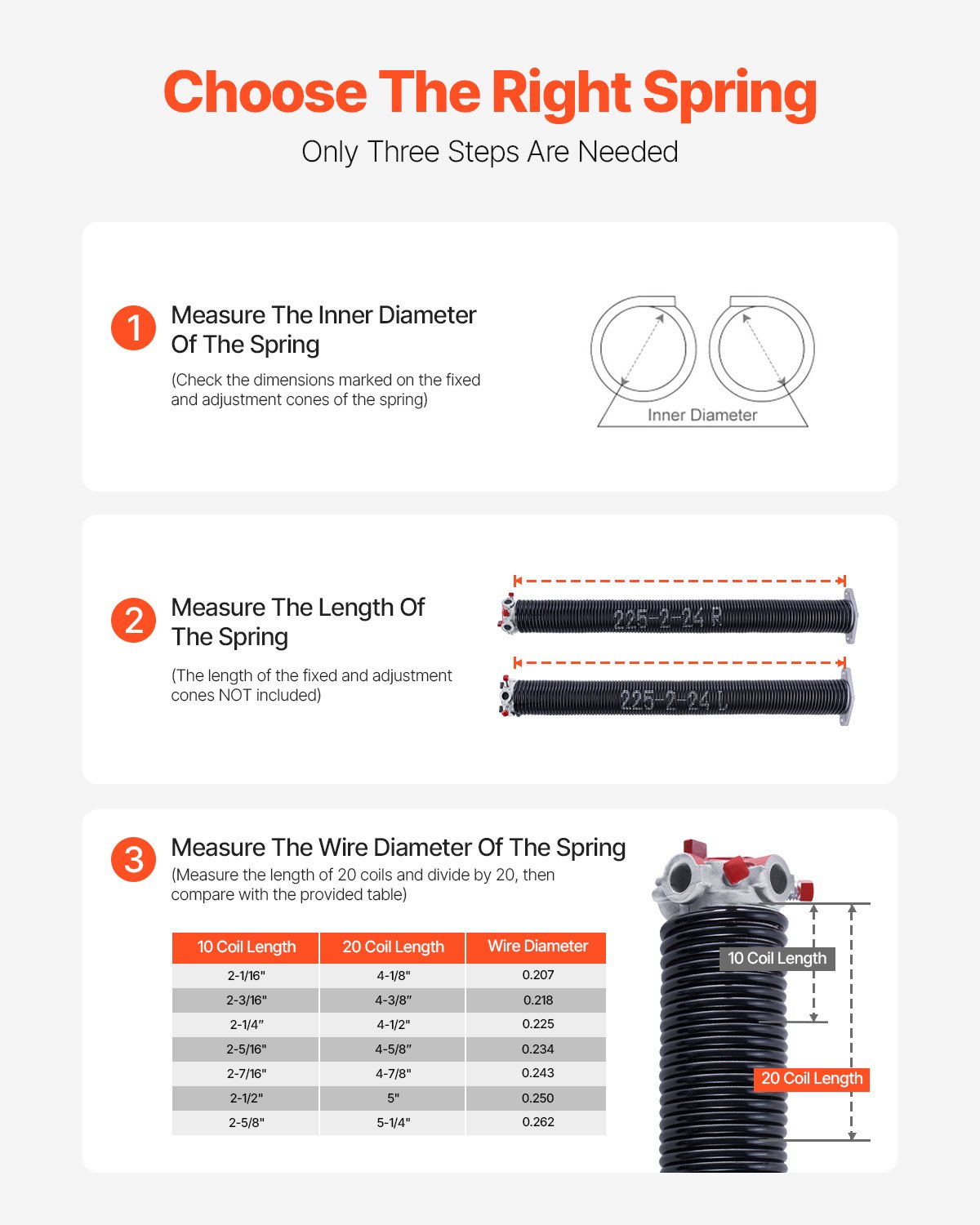 Choose The Right Spring
Only Three Steps Are Needed

1
Measure The Inner Diameter Of The Spring
(Check the dimensions marked on the fixed and adjustment cones of the spring)

Inner Diameter

2
Measure The Length Of The Spring
(The length of the fixed and adjustment cones NOT included)

225-2-24 R
225-2-24 L

3
Measure The Wire Diameter Of The Spring
(Measure the length of 20 coils and divide by 20, then compare with the provided table)

| 10 Coil Length | 20 Coil Length | Wire Diameter |
|---|---|---|
| 2-1/16" | 4-1/8" | 0.207 |
| 2-3/16" | 4-3/8" | 0.218 |
| 2-1/4" | 4-1/2" | 0.225 |
| 2-5/16" | 4-5/8" | 0.234 |
| 2-7/16" | 4-7/8" | 0.243 |
| 2-1/2" | 5" | 0.250 |
| 2-5/8" | 5-1/4" | 0.262 |

10 Coil Length
20 Coil Length