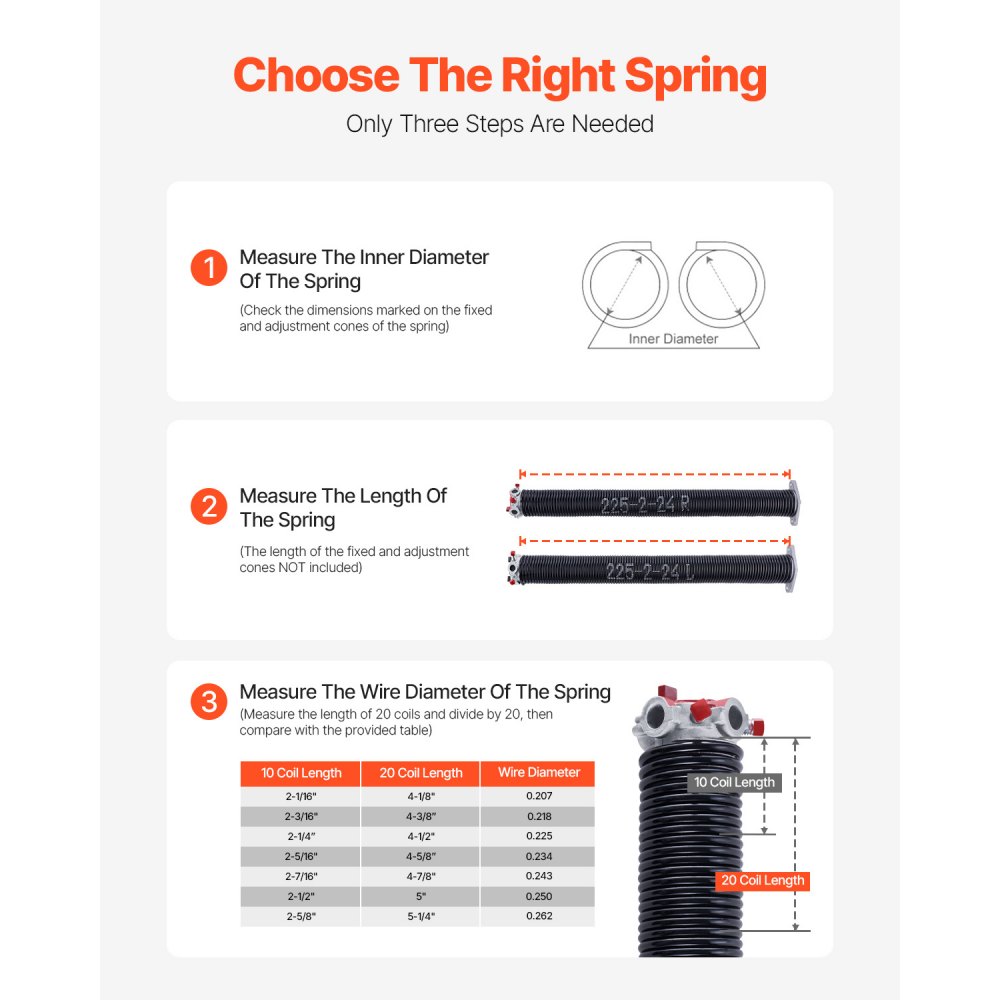 Choose The Right Spring
Only Three Steps Are Needed

1 Measure The Inner Diameter Of The Spring
(Check the dimensions marked on the fixed and adjustment cones of the spring)

Inner Diameter

2 Measure The Length Of The Spring
(The length of the fixed and adjustment cones NOT included)

225-2-24 R
225-2-24 L

3 Measure The Wire Diameter Of The Spring
(Measure the length of 20 coils and divide by 20, then compare with the provided table)

| 10 Coil Length | 20 Coil Length | Wire Diameter |
|---|---|---|
| 2-1/16" | 4-1/8" | 0.207 |
| 2-3/16" | 4-3/8" | 0.218 |
| 2-1/4" | 4-1/2" | 0.225 |
| 2-5/16" | 4-5/8" | 0.234 |
| 2-7/16" | 4-7/8" | 0.243 |
| 2-1/2" | 5" | 0.250 |
| 2-5/8" | 5-1/4" | 0.262 |

10 Coil Length
20 Coil Length