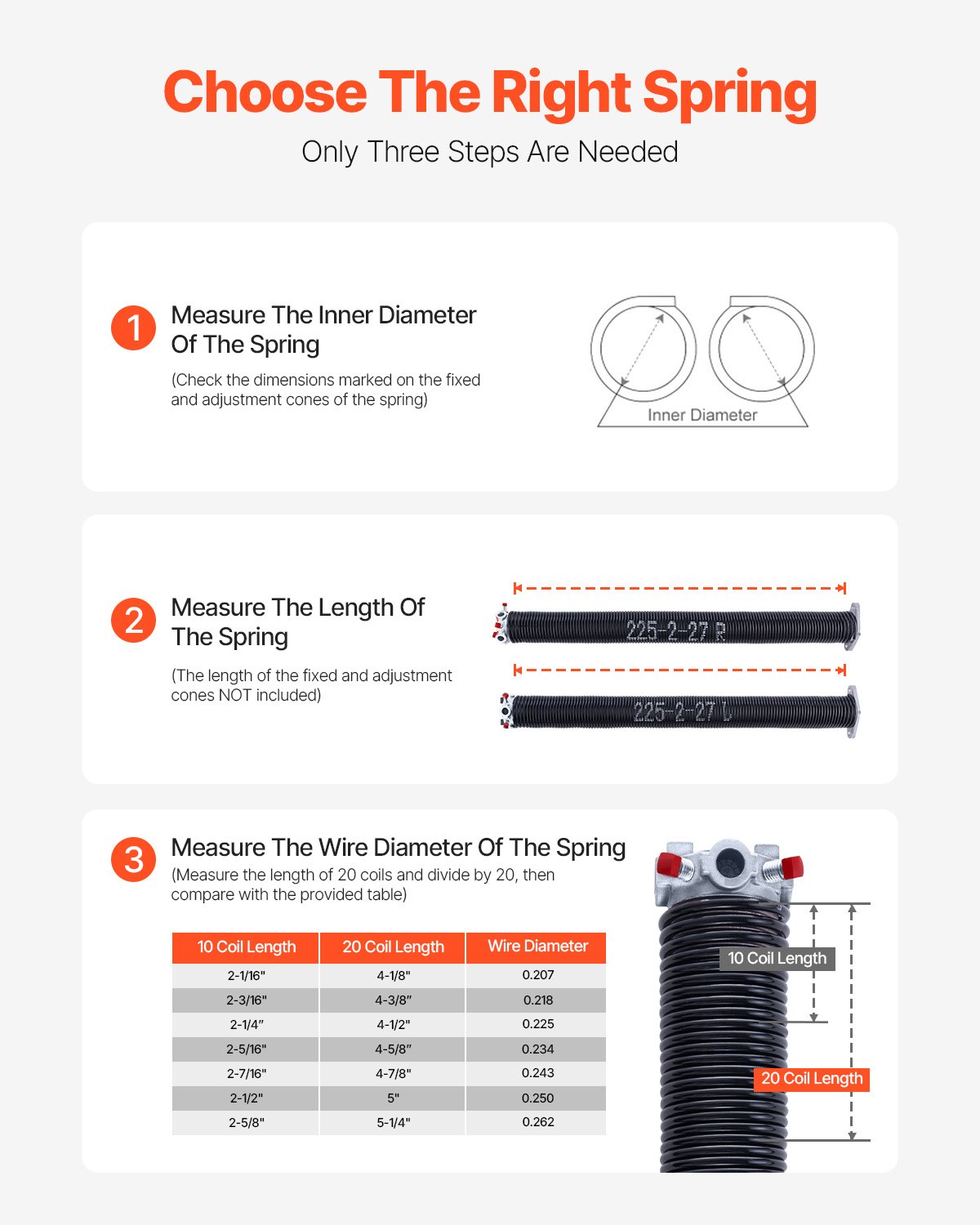 Choose The Right Spring

Only Three Steps Are Needed

1

Measure The Inner Diameter Of The Spring

(Check the dimensions marked on the fixed and adjustment cones of the spring)

Inner Diameter

2

Measure The Length Of The Spring

(The length of the fixed and adjustment cones NOT included)

225-2-27 R

225-2-27 L

3

Measure The Wire Diameter Of The Spring

(Measure the length of 20 coils and divide by 20, then compare with the provided table)

| 10 Coil Length | 20 Coil Length | Wire Diameter |
|---|---|---|
| 2-1/16" | 4-1/8" | 0.207 |
| 2-3/16" | 4-3/8" | 0.218 |
| 2-1/4" | 4-1/2" | 0.225 |
| 2-5/16" | 4-5/8" | 0.234 |
| 2-7/16" | 4-7/8" | 0.243 |
| 2-1/2" | 5" | 0.250 |
| 2-5/8" | 5-1/4" | 0.262 |

10 Coil Length

20 Coil Length