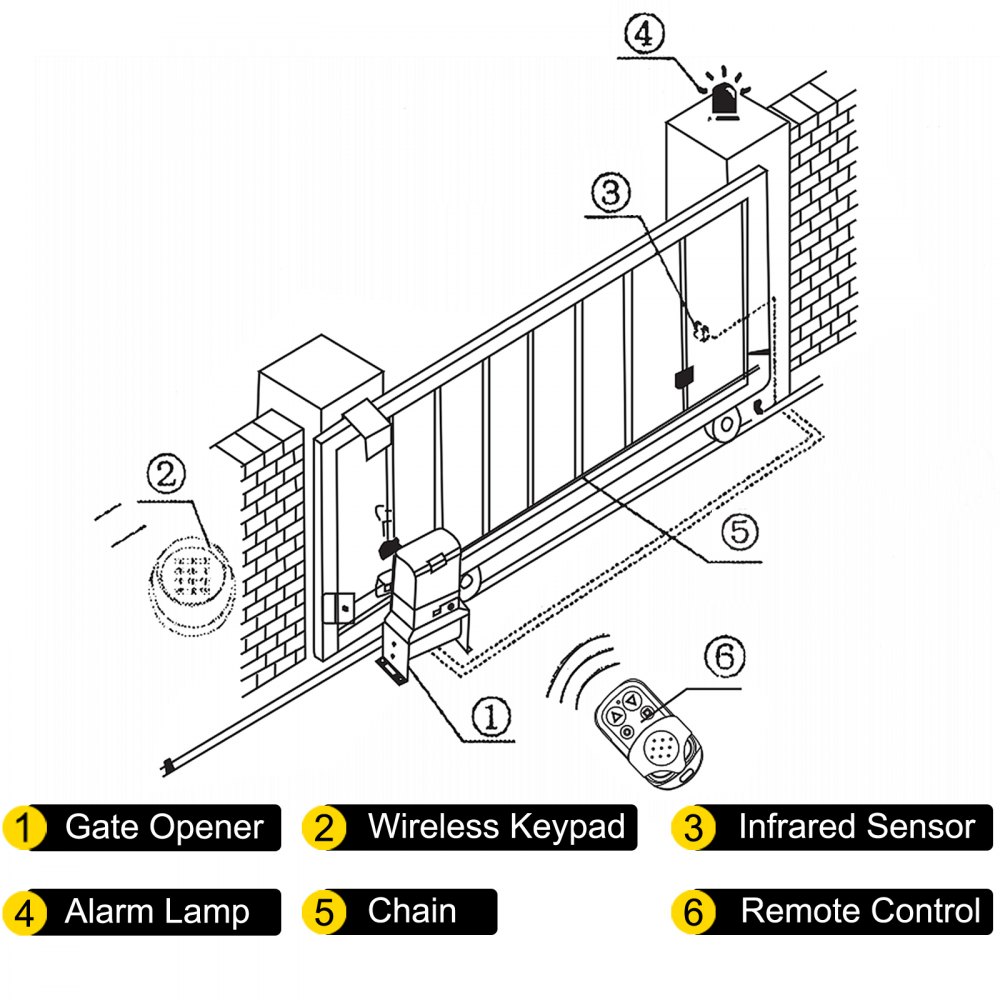 ④

③

②

⑤

⑥

①

1 Gate Opener

2 Wireless Keypad

3 Infrared Sensor

4 Alarm Lamp

5 Chain

6 Remote Control