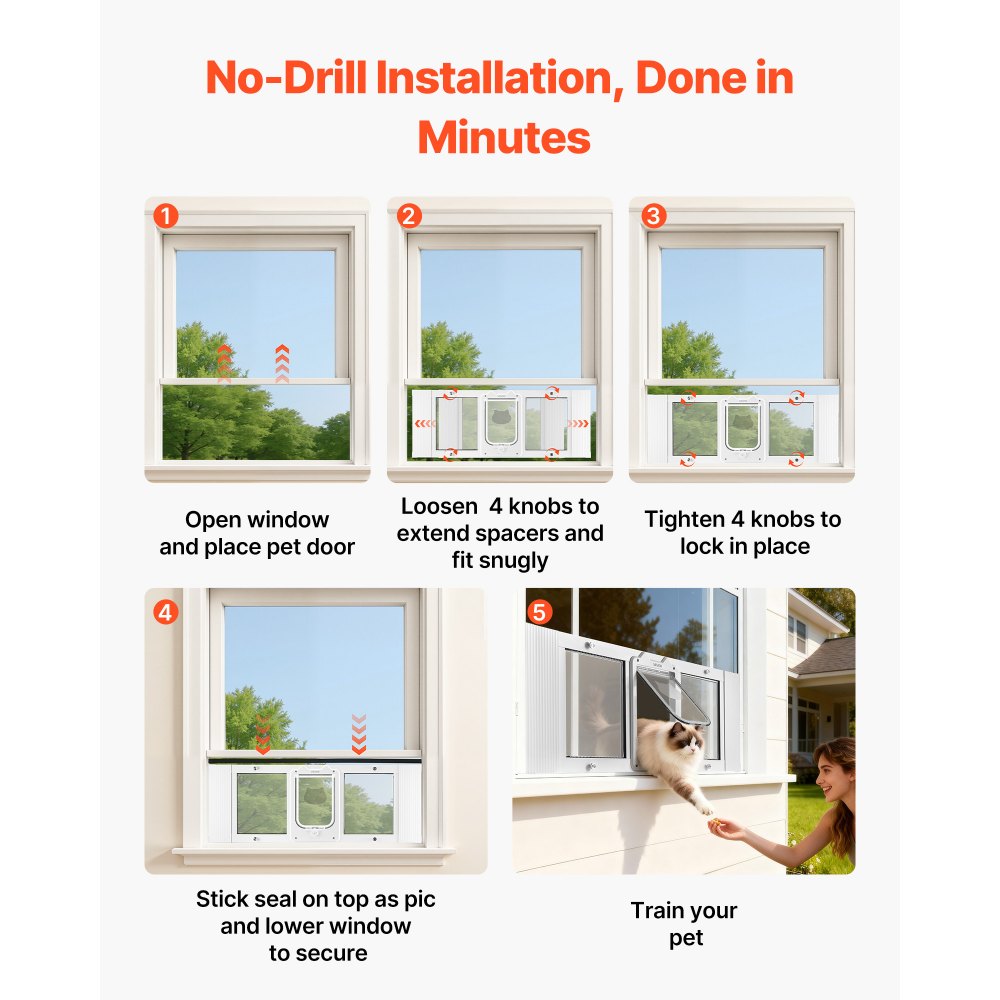 No-Drill Installation, Done in Minutes

1

Open window and place pet door

2

Loosen 4 knobs to extend spacers and fit snugly

3

Tighten 4 knobs to lock in place

4

Stick seal on top as pic and lower window to secure

5

Train your pet