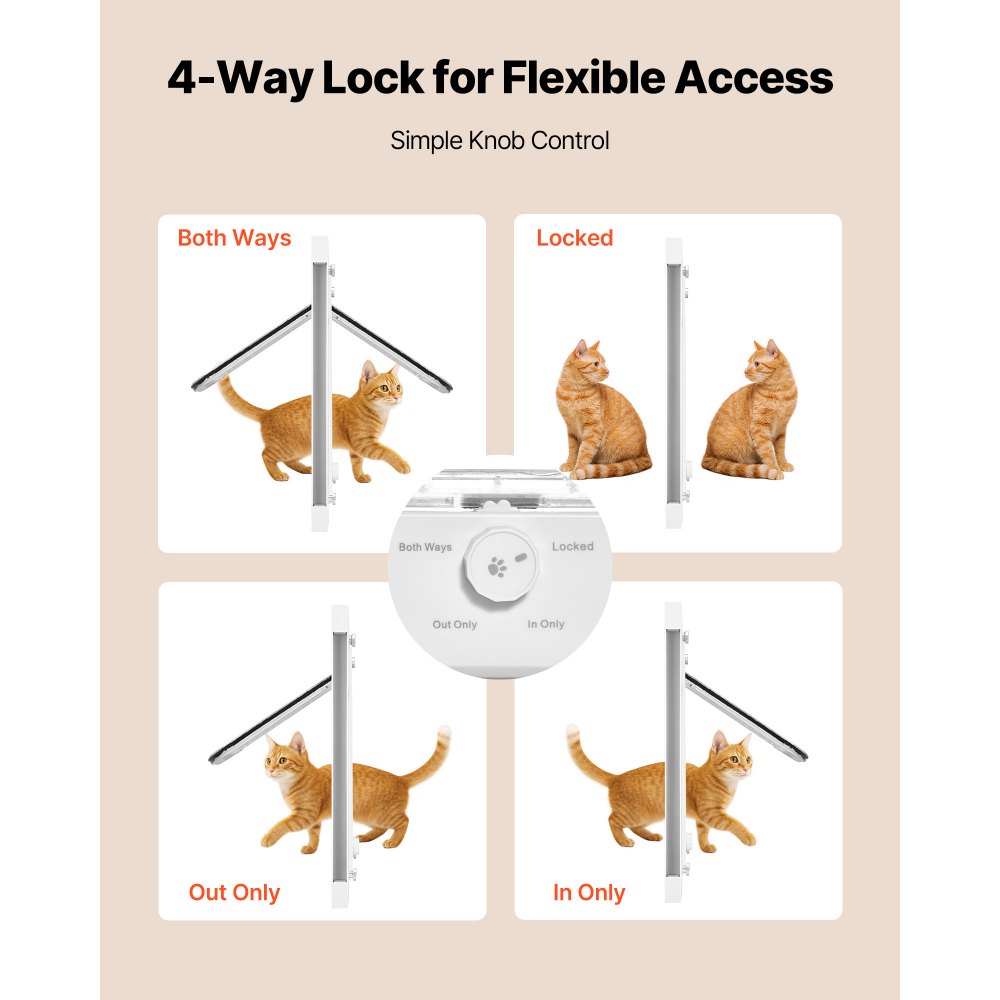 4-Way Lock for Flexible Access

Simple Knob Control

Both Ways

Locked

Both Ways

Locked

Out Only

In Only

Out Only

In Only