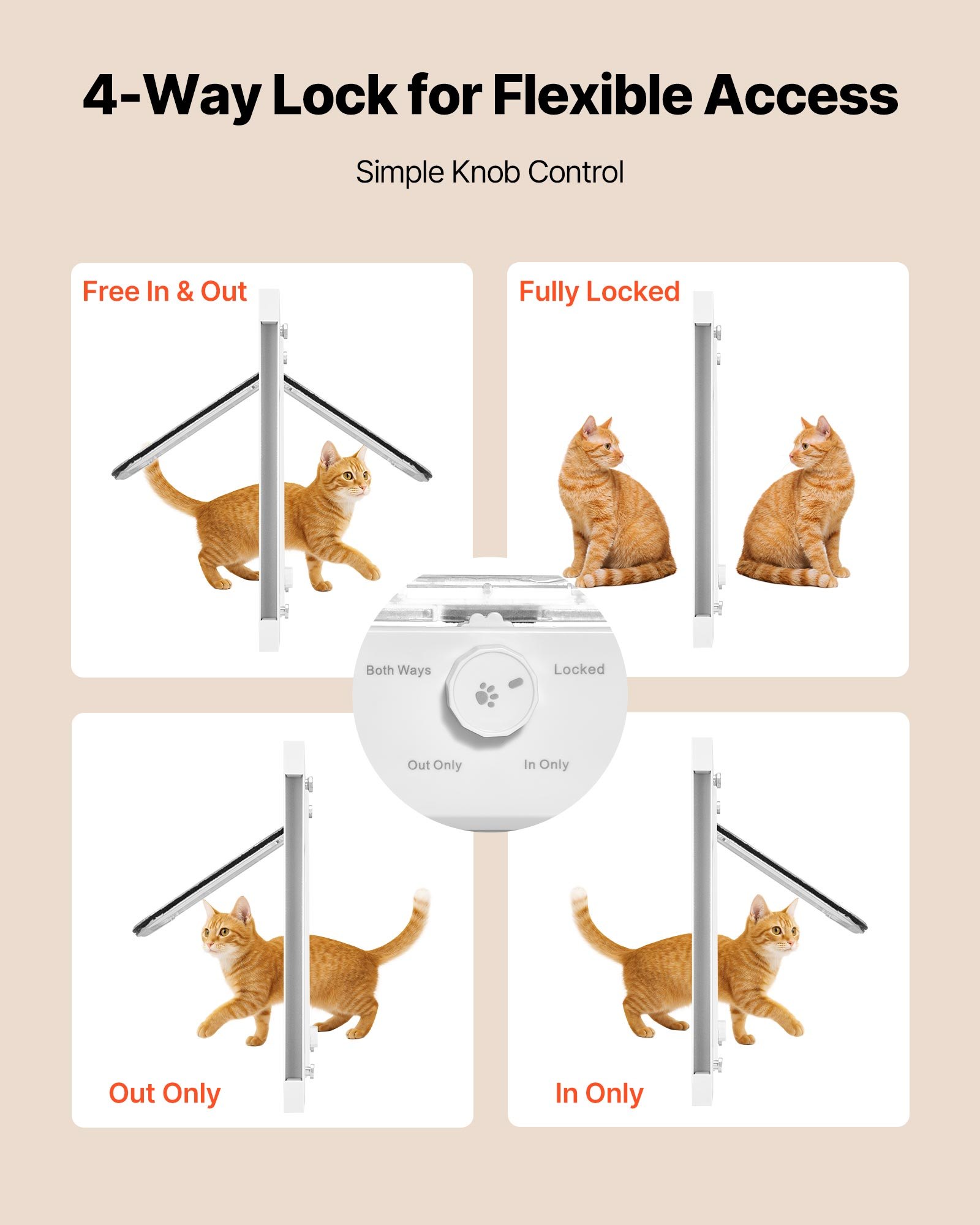 4-Way Lock for Flexible Access

Simple Knob Control

Free In & Out

Fully Locked

Both Ways

Locked

Out Only

In Only

Out Only

In Only