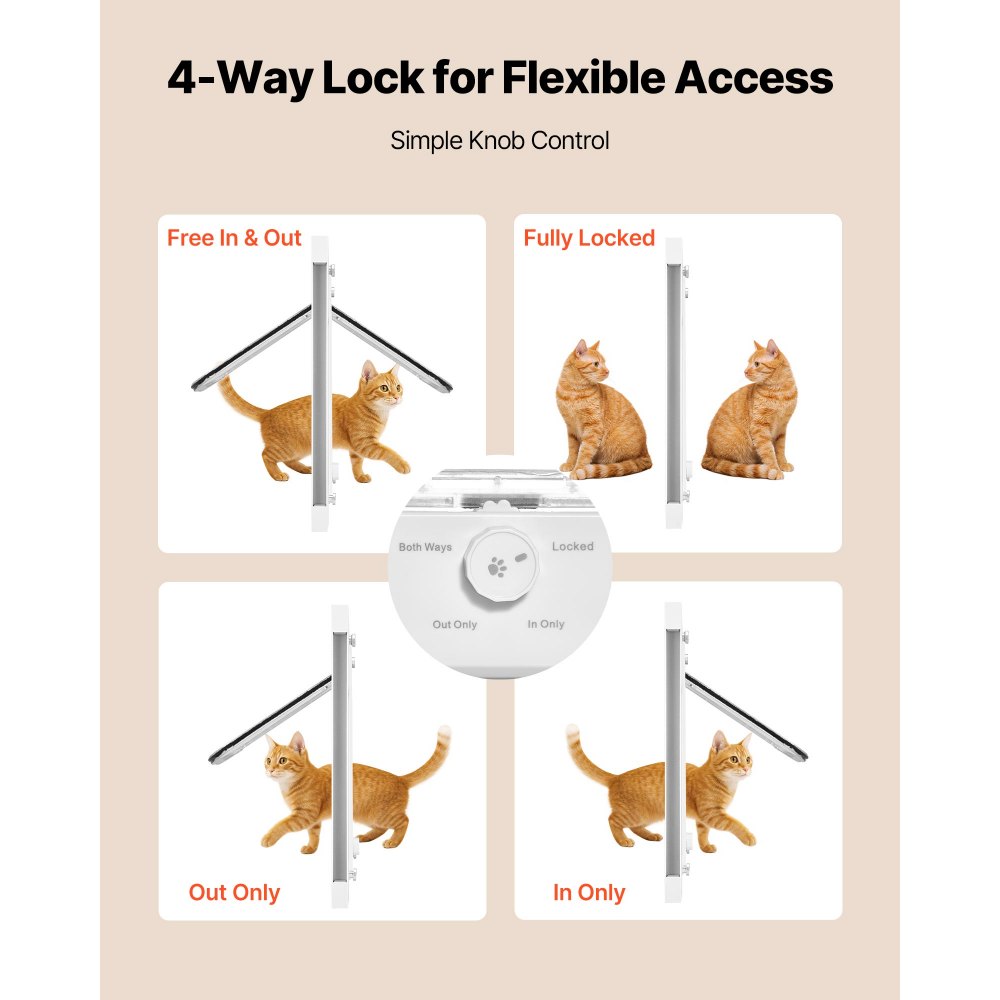 4-Way Lock for Flexible Access

Simple Knob Control

Free In & Out

Fully Locked

Both Ways

Locked

Out Only

In Only

Out Only

In Only