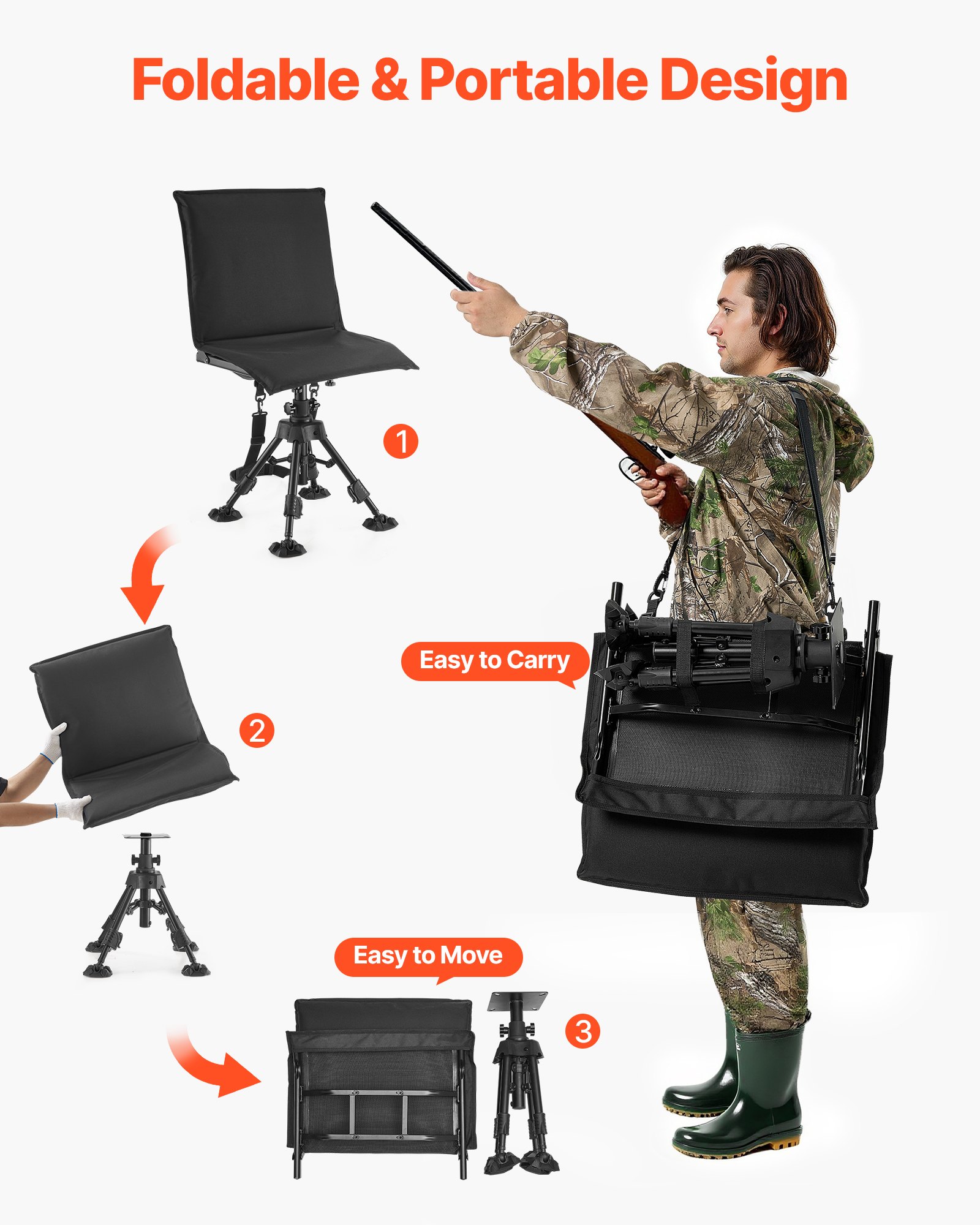 Foldable & Portable Design

1

Easy to Carry

2

Easy to Move

3