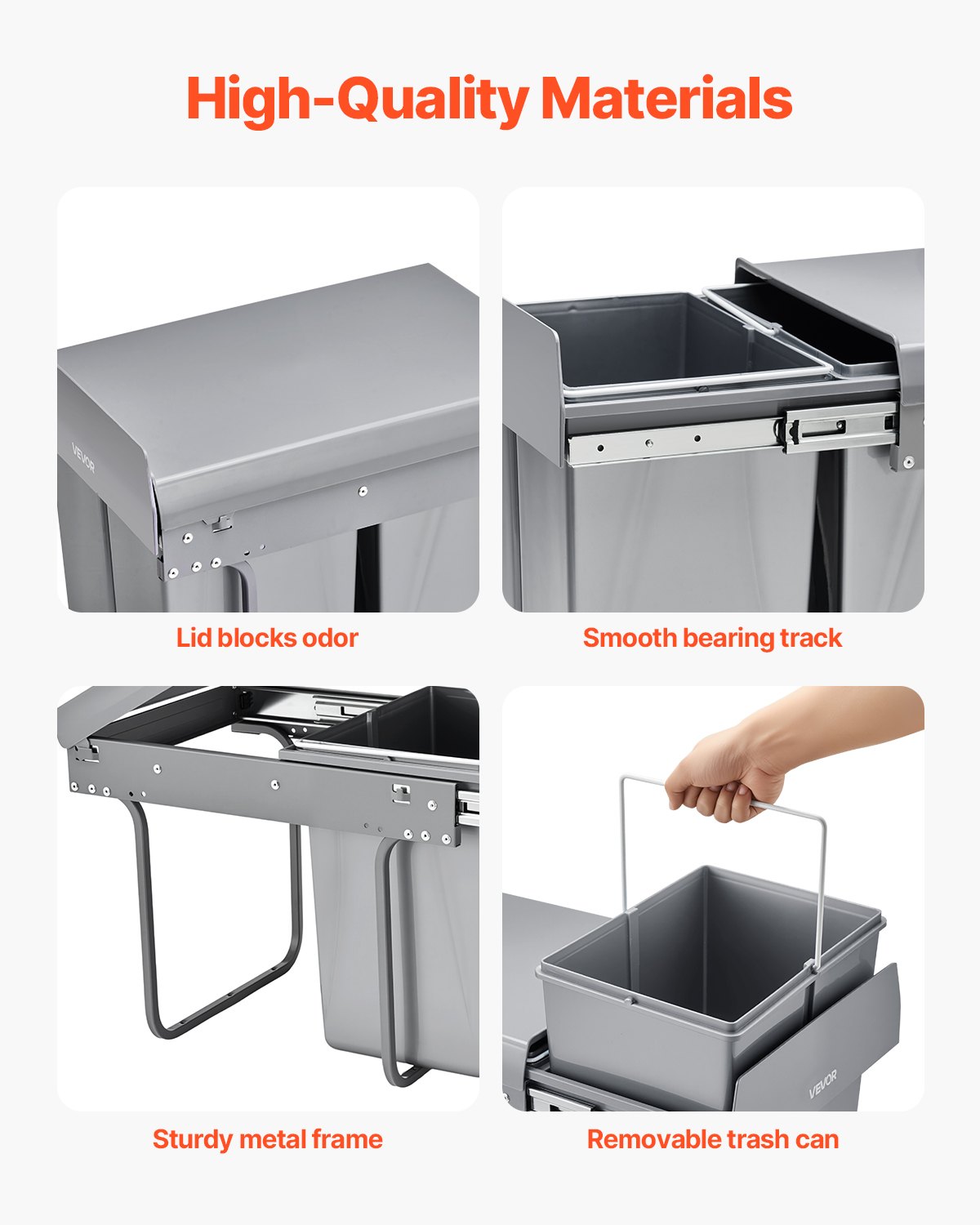 High-Quality Materials

VEVOR

Lid blocks odor

Smooth bearing track

Sturdy metal frame

VEVOR

Removable trash can