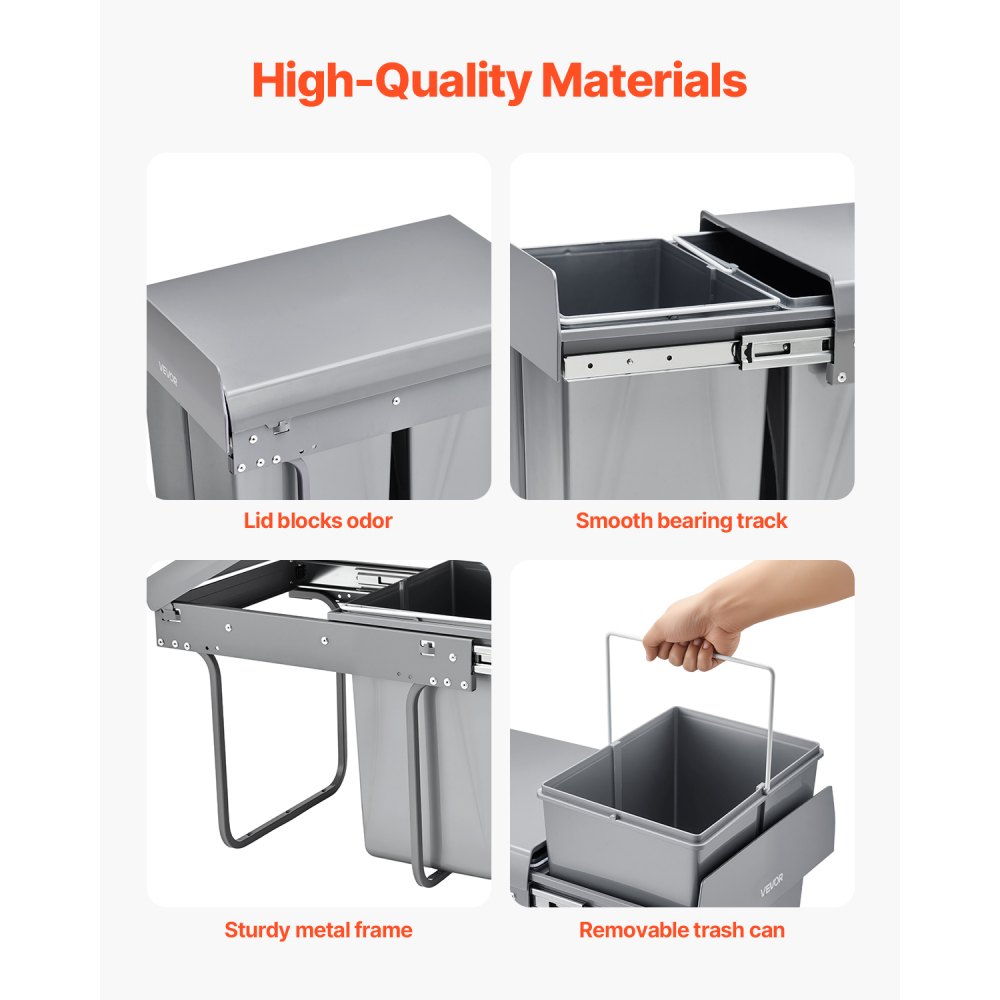 High-Quality Materials

VEVOR

Lid blocks odor

Smooth bearing track

Sturdy metal frame

VEVOR

Removable trash can