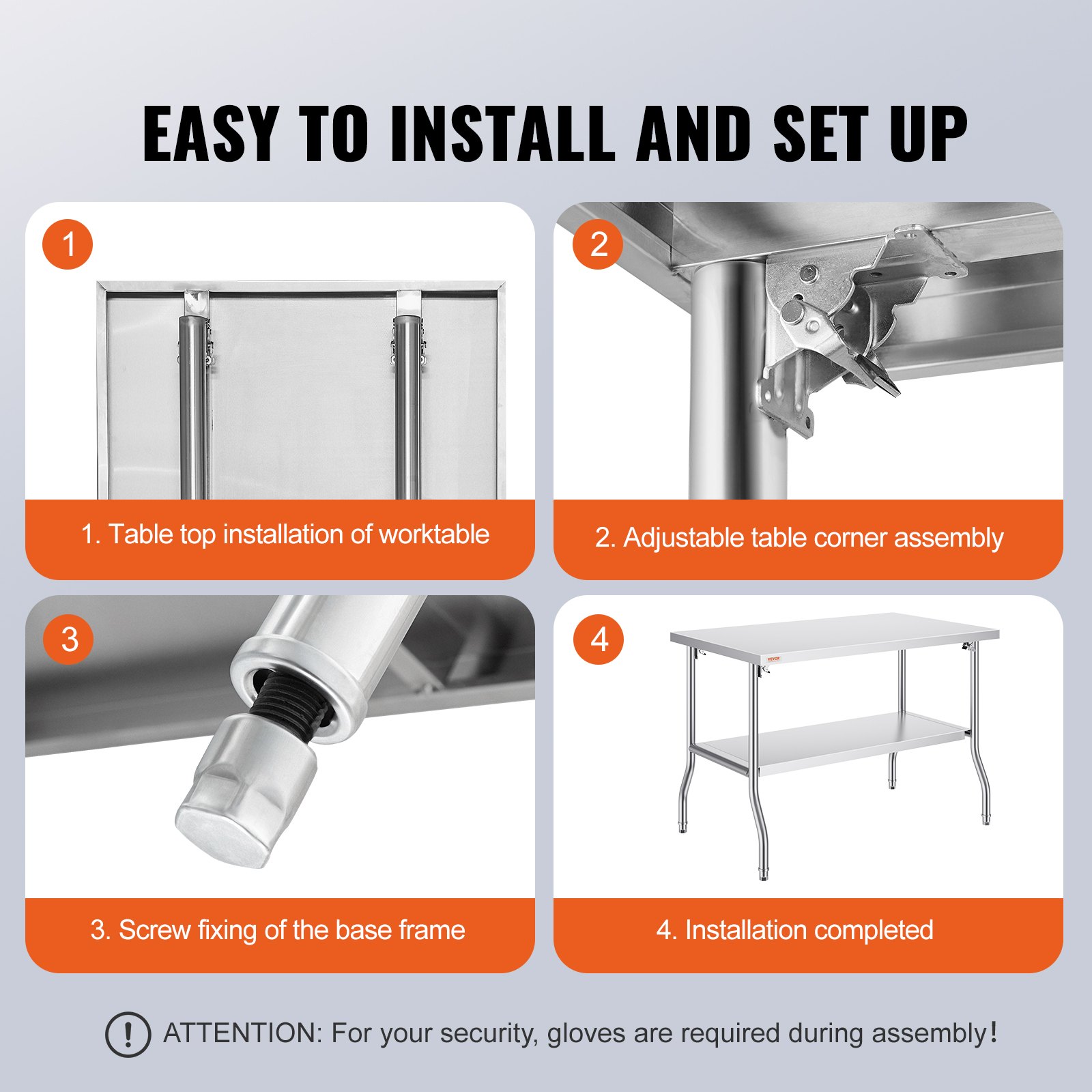 EASY TO INSTALL AND SET UP

1

1. Table top installation of worktable

2

2. Adjustable table corner assembly

3

3. Screw fixing of the base frame

4

VEVOR

4. Installation completed

ATTENTION: For your security, gloves are required during assembly!