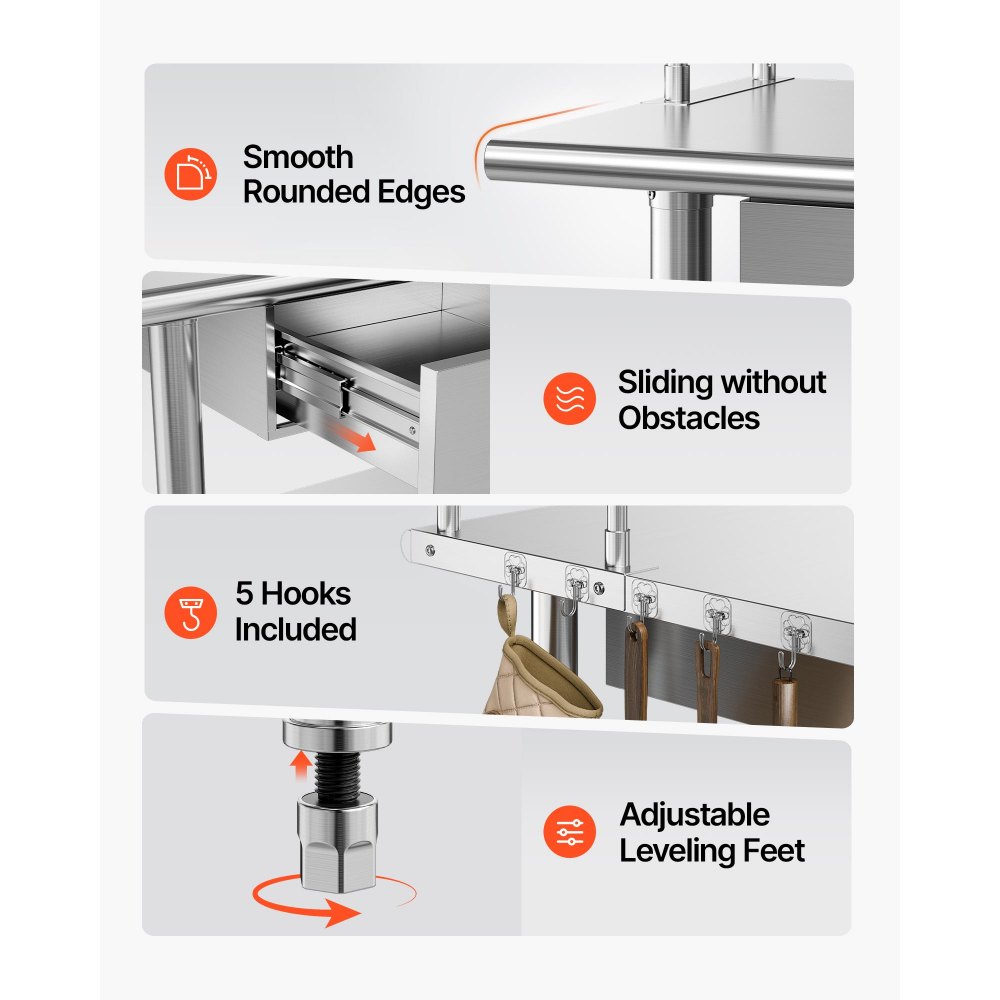 Smooth Rounded Edges

Sliding without Obstacles

5 Hooks Included

Adjustable Leveling Feet