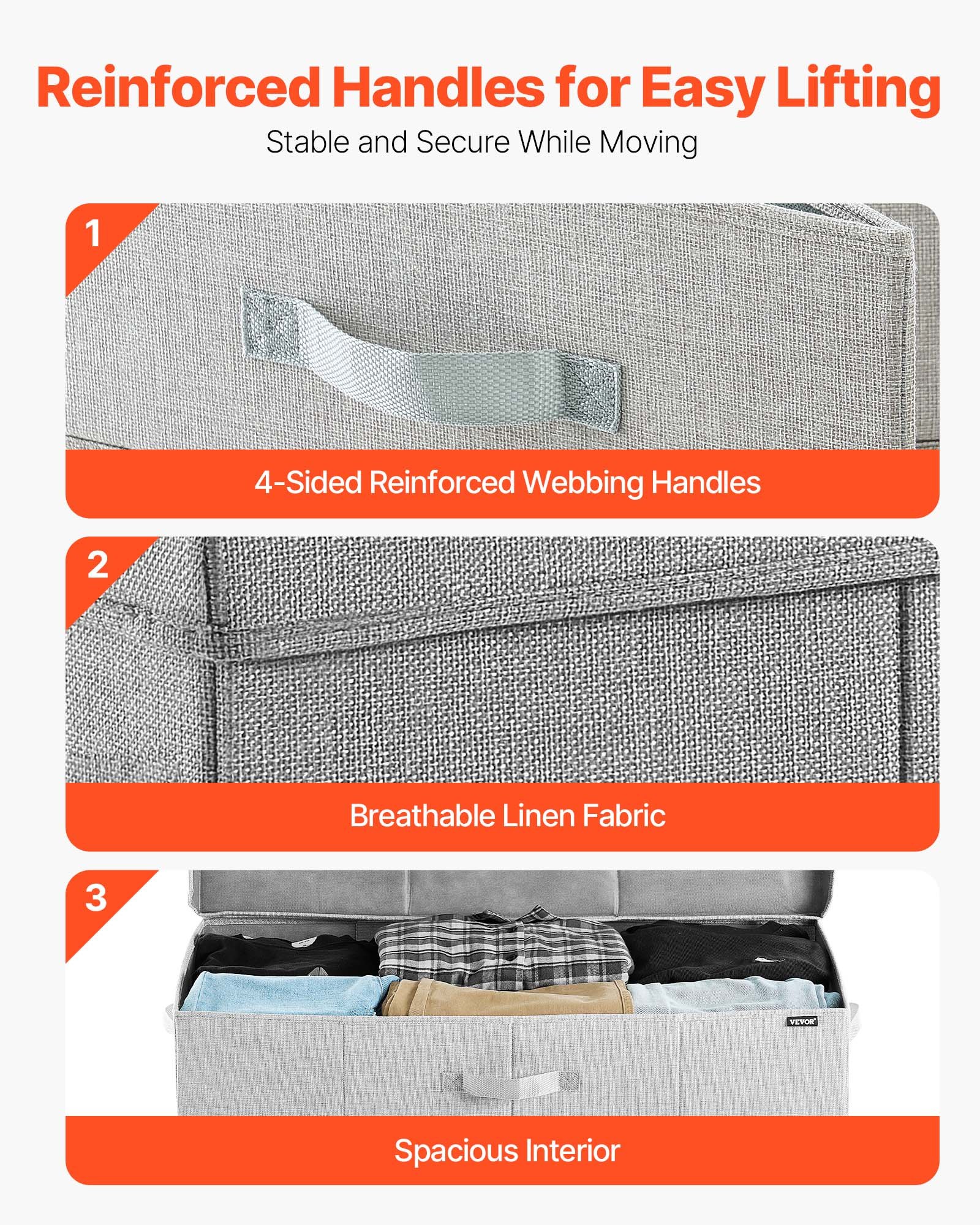 Reinforced Handles for Easy Lifting

Stable and Secure While Moving

1

4-Sided Reinforced Webbing Handles

2

Breathable Linen Fabric

3

VEVOR

Spacious Interior