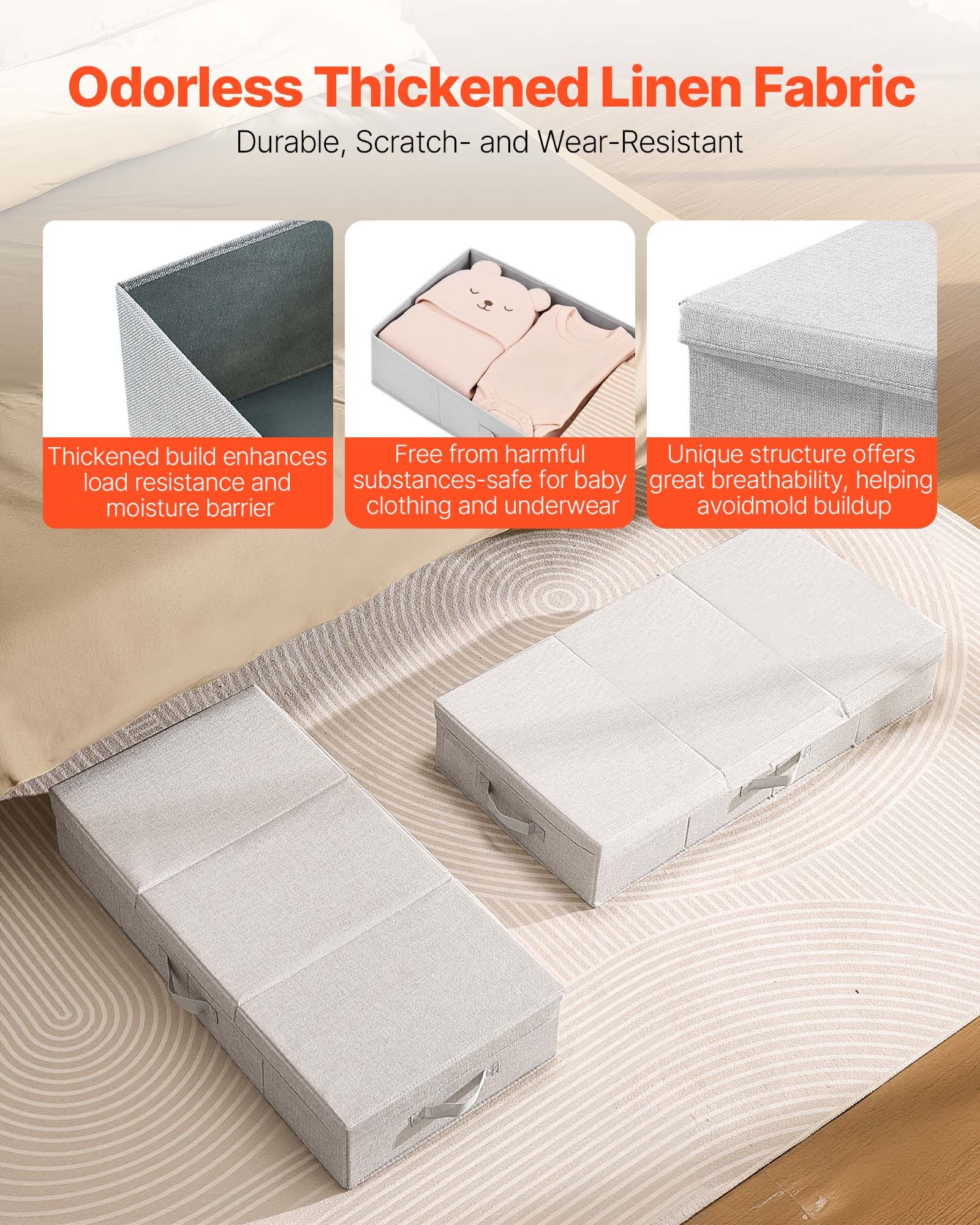 Odorless Thickened Linen Fabric

Durable, Scratch- and Wear-Resistant

Thickened build enhances load resistance and moisture barrier

Free from harmful substances-safe for baby clothing and underwear

Unique structure offers great breathability, helping avoidmold buildup