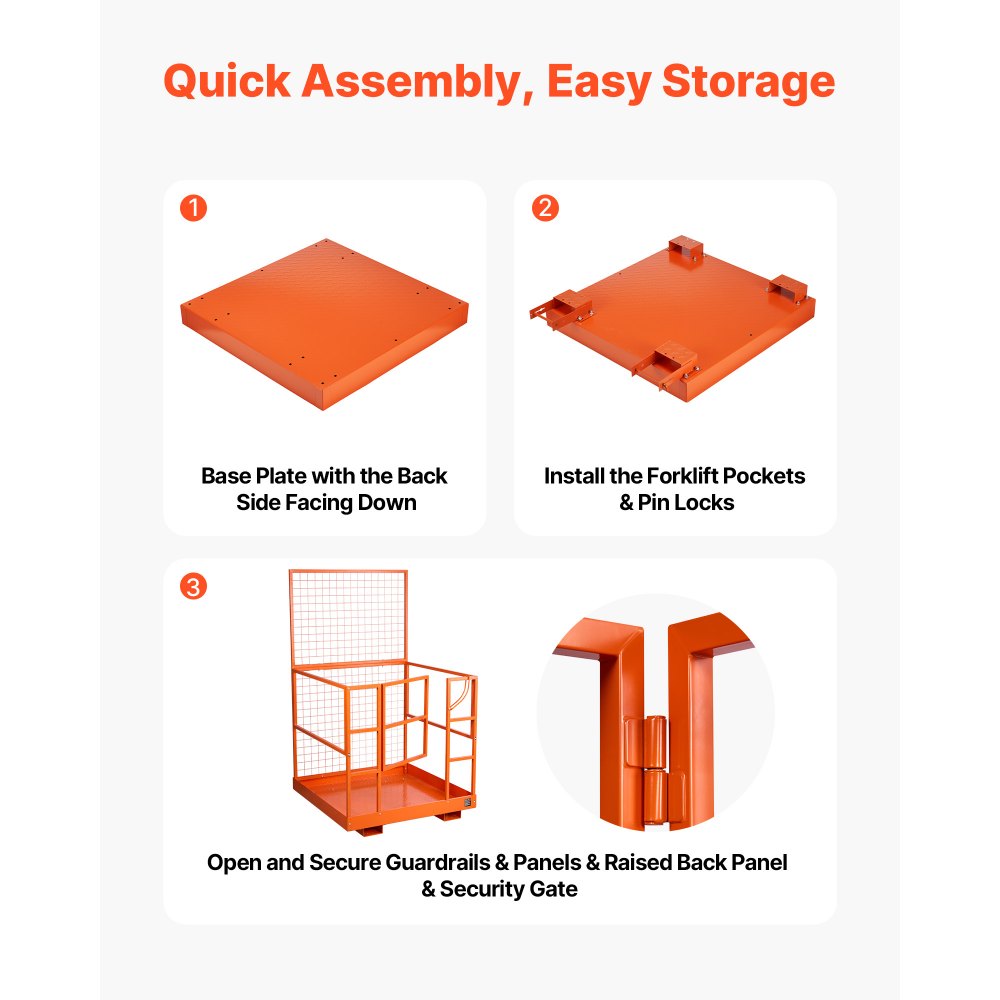 Quick Assembly, Easy Storage

1

Base Plate with the Back Side Facing Down

2

Install the Forklift Pockets & Pin Locks

3

Open and Secure Guardrails & Panels & Raised Back Panel & Security Gate