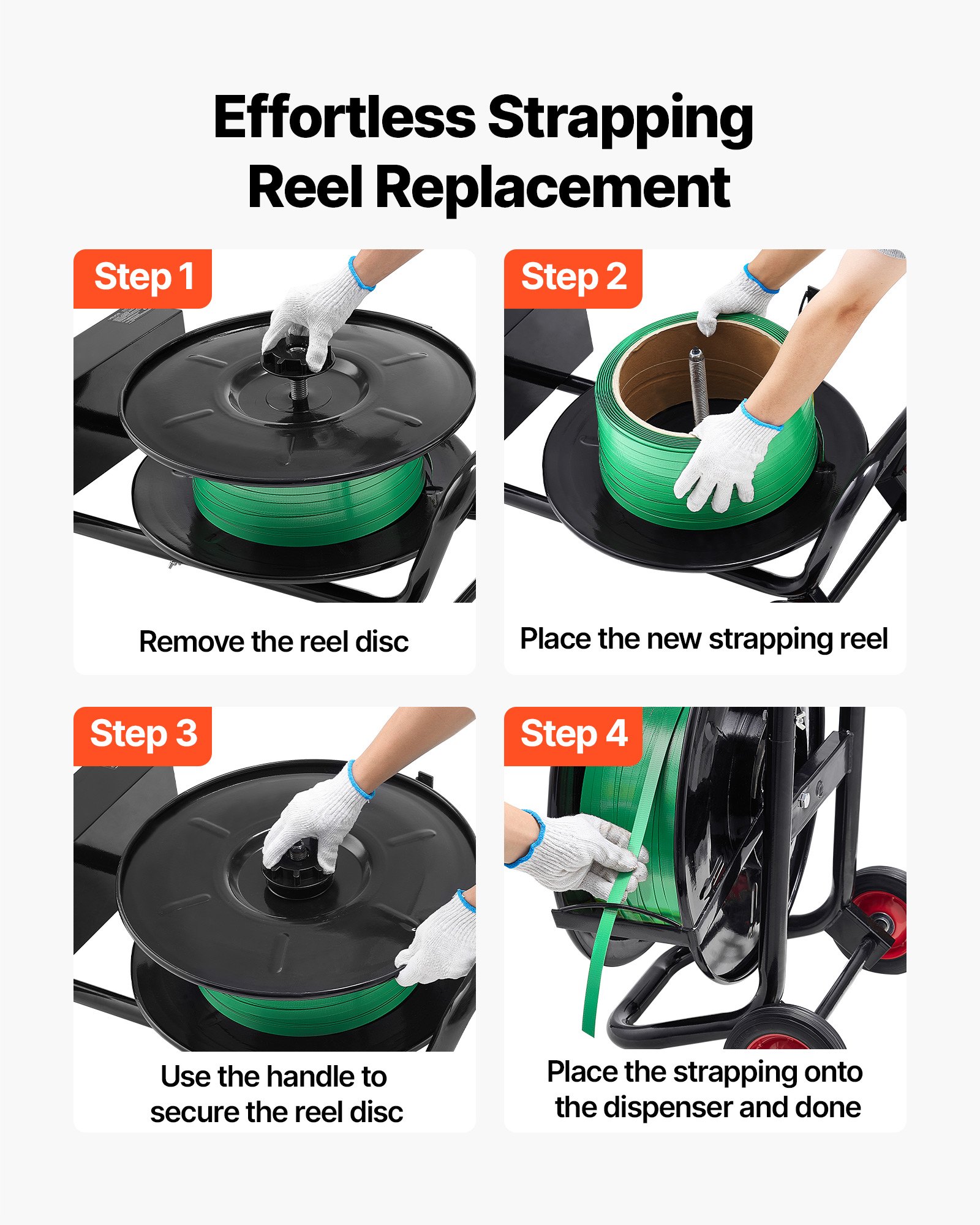 Effortless Strapping Reel Replacement

Step 1

Remove the reel disc

Step 2

Place the new strapping reel

Step 3

Use the handle to secure the reel disc

Step 4

Place the strapping onto the dispenser and done