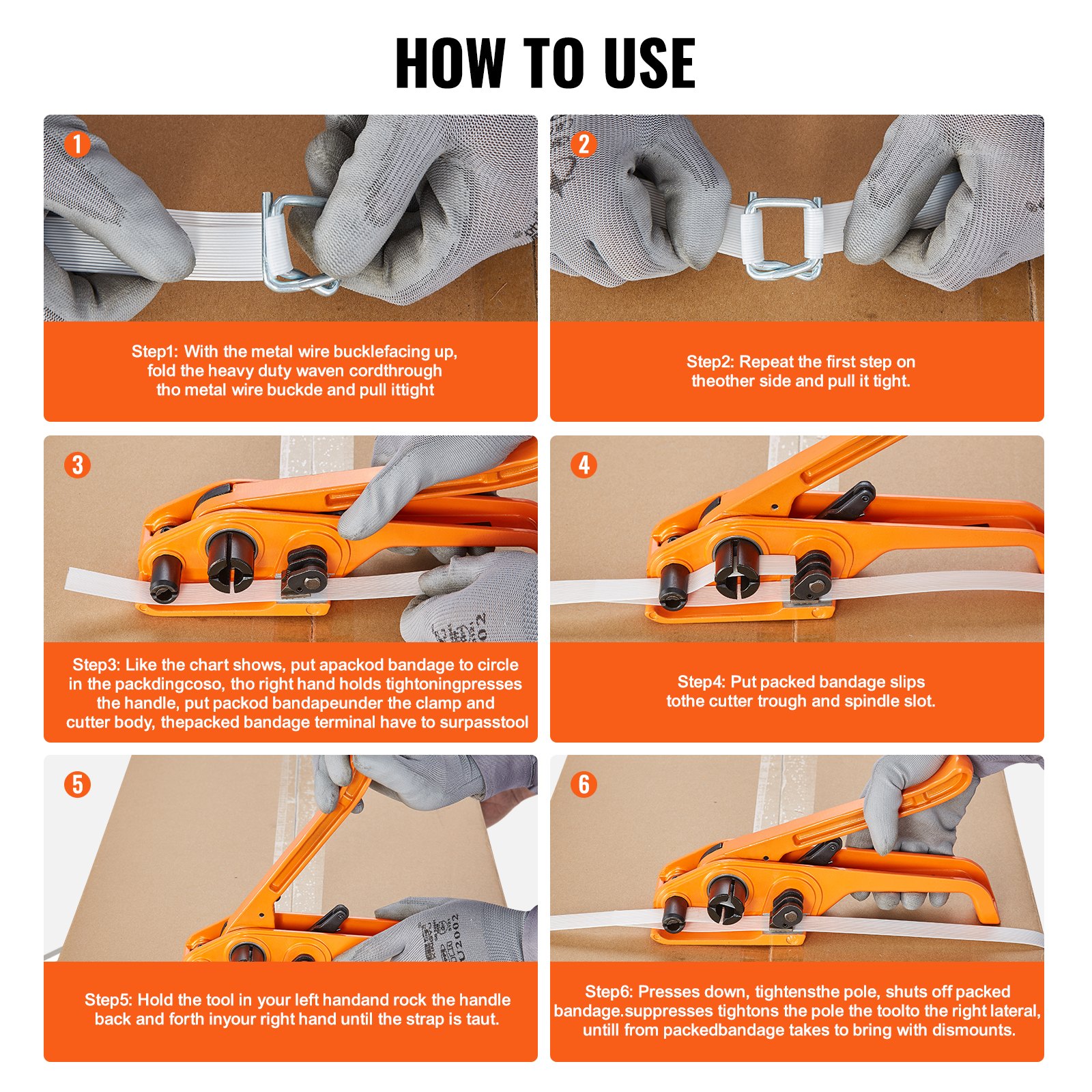 HOW TO USE

1

Step1: With the metal wire bucklefacing up, fold the heavy duty waven cordthrough tho metal wire buckde and pull ittight

2

Step2: Repeat the first step on theother side and pull it tight.

3

Step3: Like the chart shows, put apackod bandage to circle in the packdingcoso, tho right hand holds tightoningpresses the handle, put packod bandapeunder the clamp and cutter body, thepacked bandage terminal have to surpasstool

4

Step4: Put packed bandage slips tothe cutter trough and spindle slot.

5

Step5: Hold the tool in your left handand rock the handle back and forth inyour right hand until the strap is taut.

6

Step6: Presses down, tightensthe pole, shuts off packed bandage.suppresses tightons the pole the toolto the right lateral, untill from packedbandage takes to bring with dismounts.