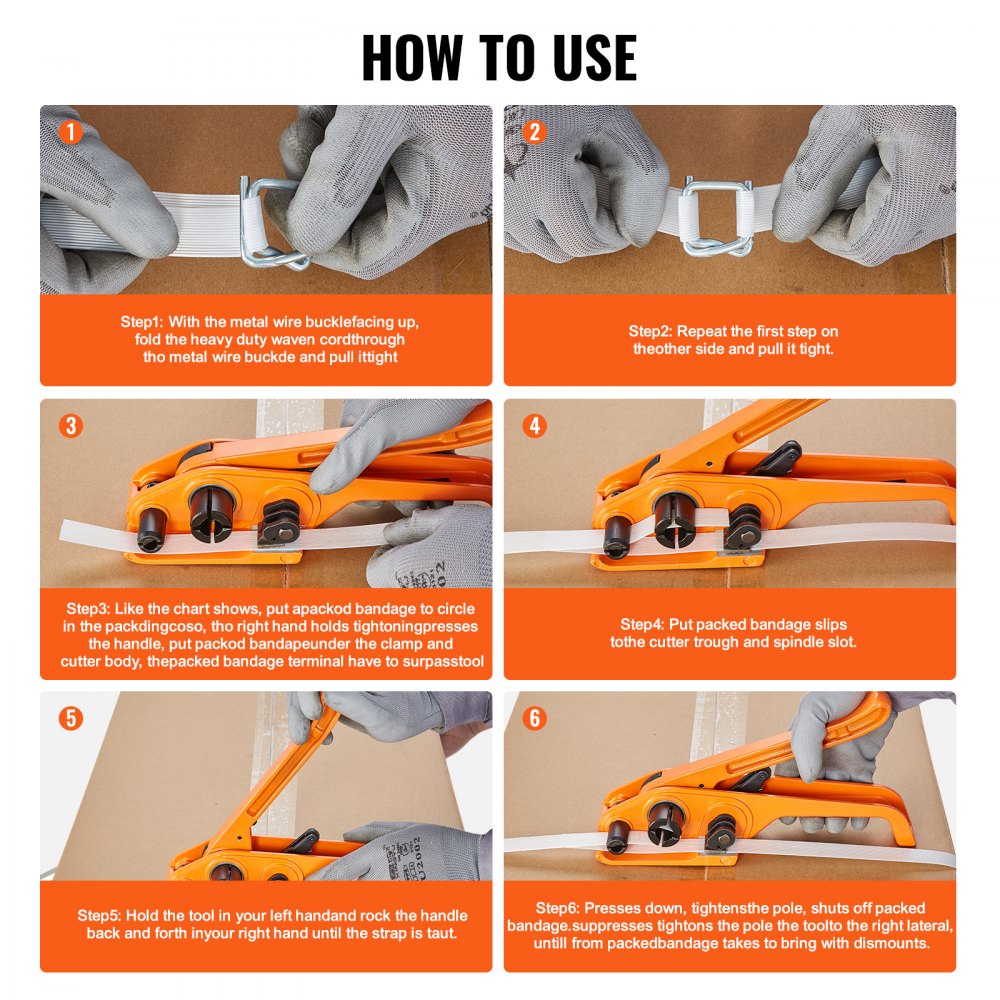 HOW TO USE

1

Step1: With the metal wire bucklefacing up, fold the heavy duty waven cordthrough tho metal wire buckde and pull ittight

2

Step2: Repeat the first step on theother side and pull it tight.

3

Step3: Like the chart shows, put apackod bandage to circle in the packdingcoso, tho right hand holds tightoningpresses the handle, put packod bandapeunder the clamp and cutter body, thepacked bandage terminal have to surpasstool

4

Step4: Put packed bandage slips tothe cutter trough and spindle slot.

5

Step5: Hold the tool in your left handand rock the handle back and forth inyour right hand until the strap is taut.

6

Step6: Presses down, tightensthe pole, shuts off packed bandage.suppresses tightons the pole the toolto the right lateral, untill from packedbandage takes to bring with dismounts.