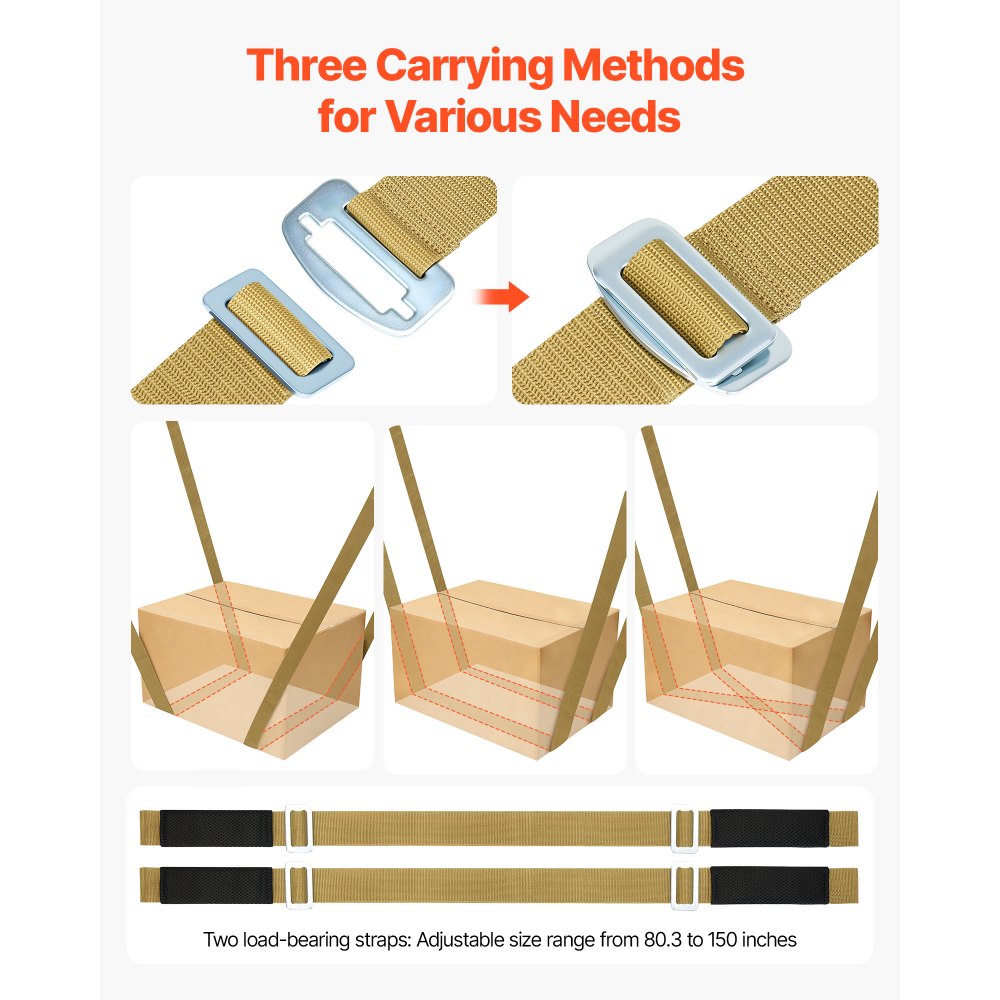 Three Carrying Methods for Various Needs

Two load-bearing straps: Adjustable size range from 80.3 to 150 inches