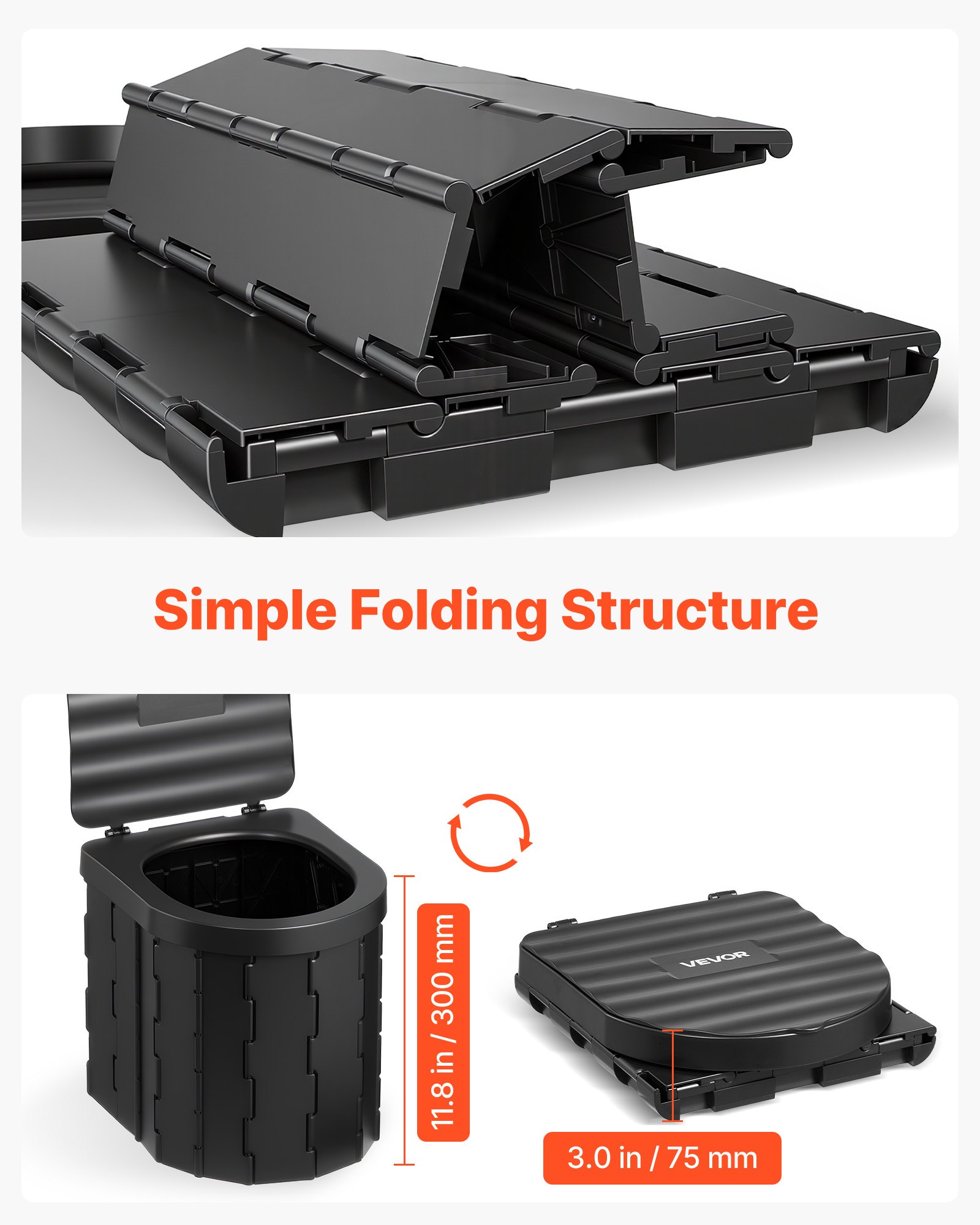 Simple Folding Structure

11.8 in / 300 mm

VEVOR

3.0 in / 75 mm