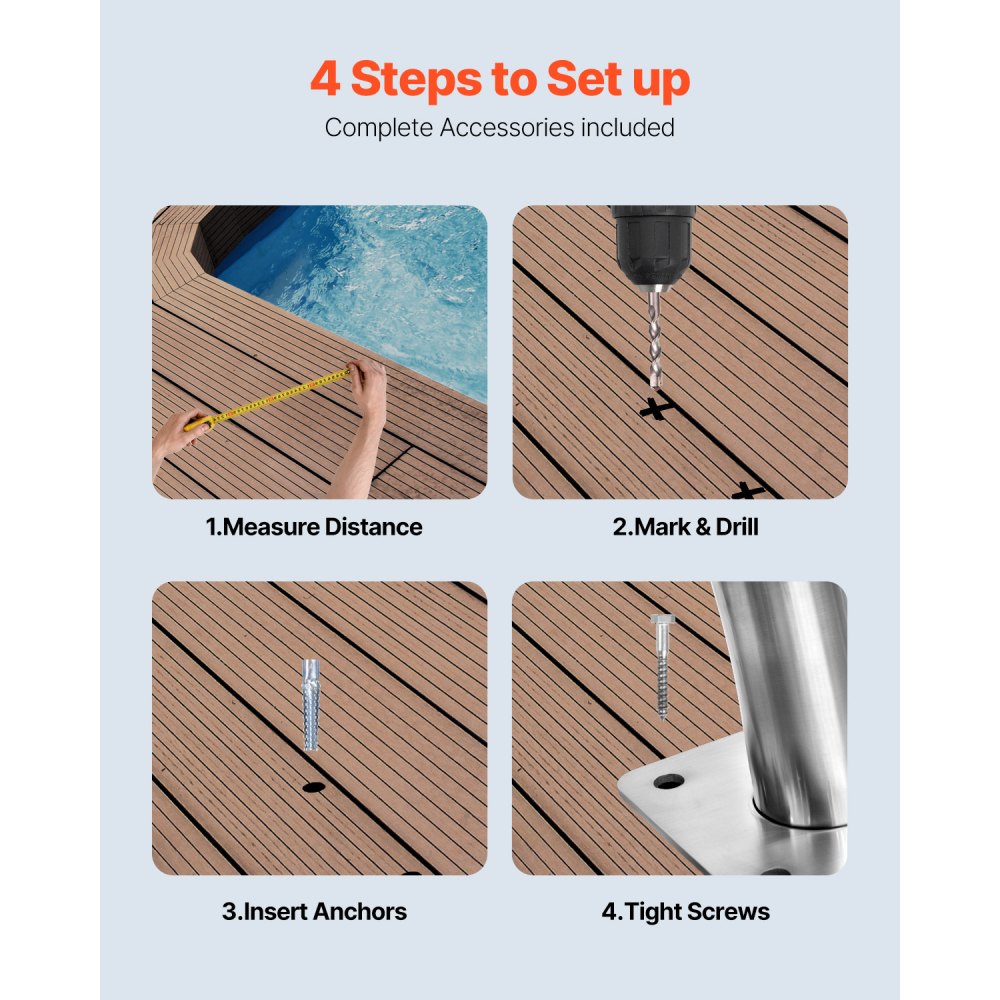 4 Steps to Set up

Complete Accessories included

1.Measure Distance

2.Mark & Drill

3.Insert Anchors

4.Tight Screws