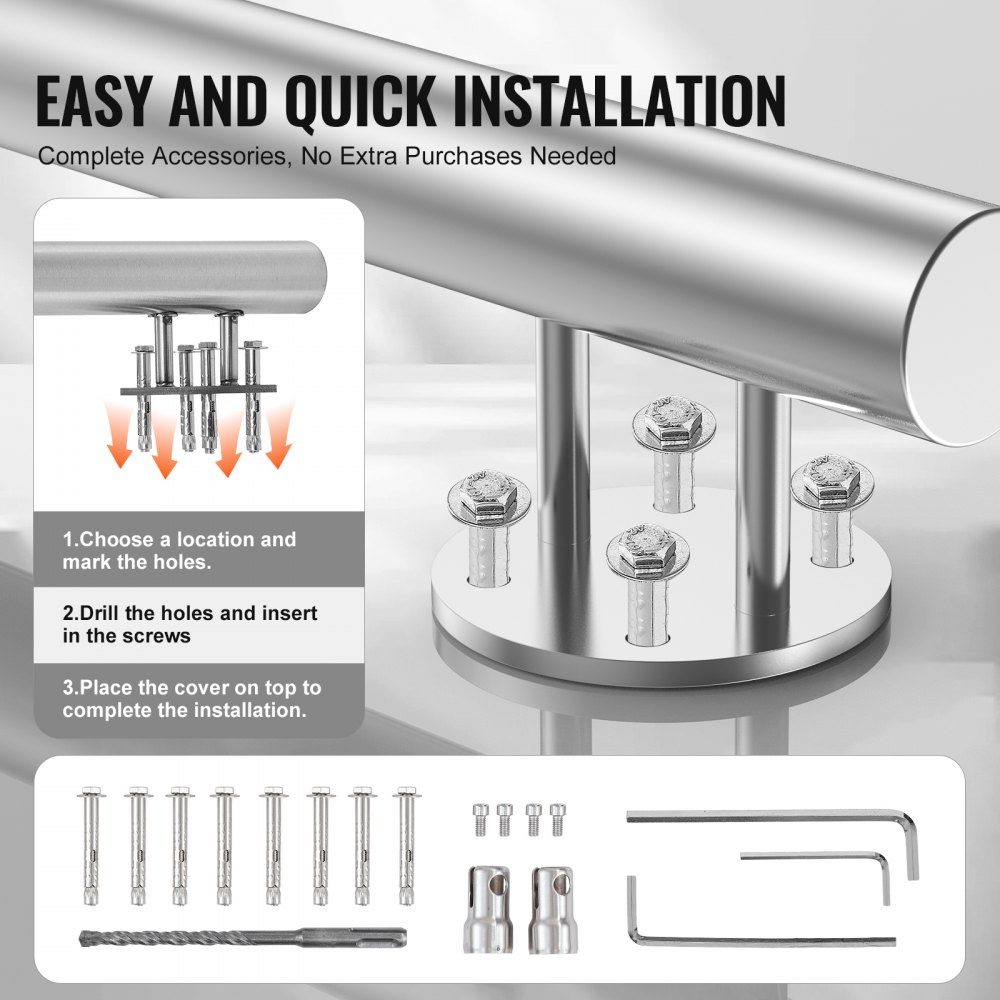 EASY AND QUICK INSTALLATION
Complete Accessories, No Extra Purchases Needed

1.Choose a location and mark the holes.

2.Drill the holes and insert in the screws

3.Place the cover on top to complete the installation.