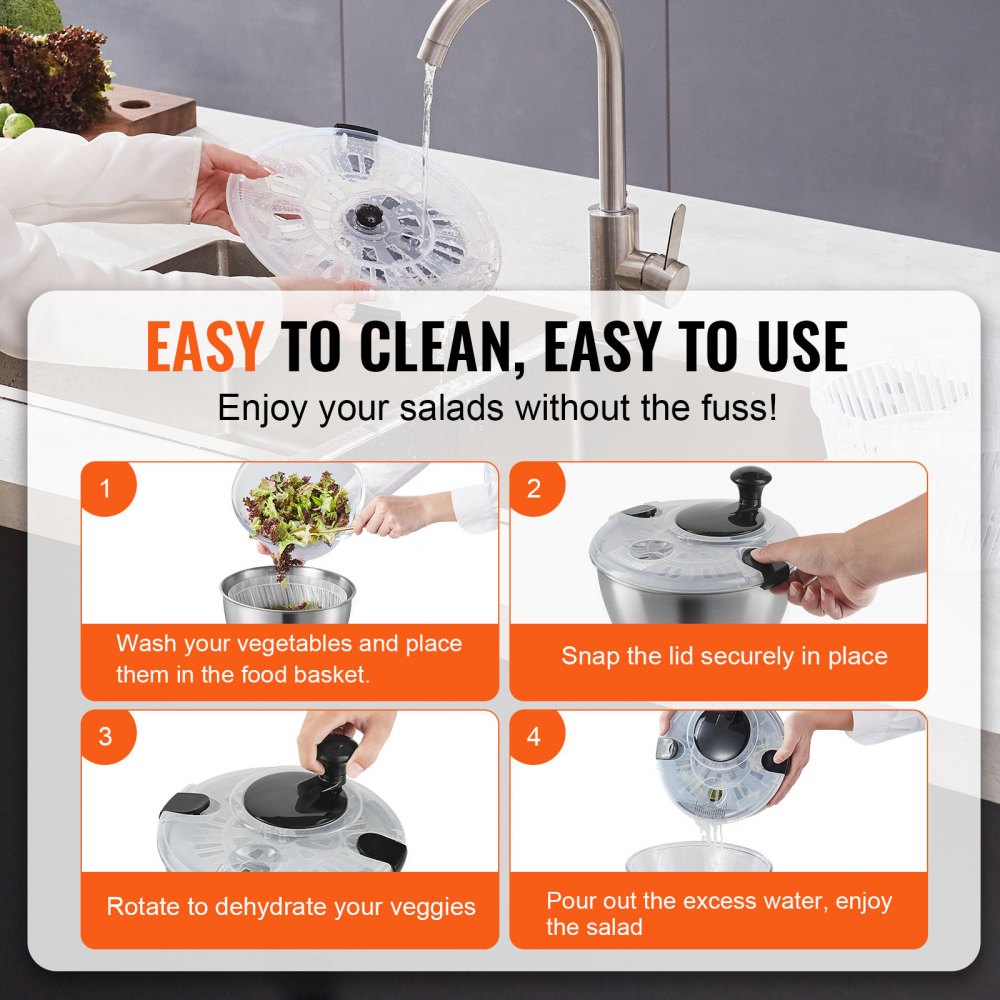 EASY TO CLEAN, EASY TO USE

Enjoy your salads without the fuss!

1

Wash your vegetables and place them in the food basket.

2

Snap the lid securely in place

3

Rotate to dehydrate your veggies

4

Pour out the excess water, enjoy the salad