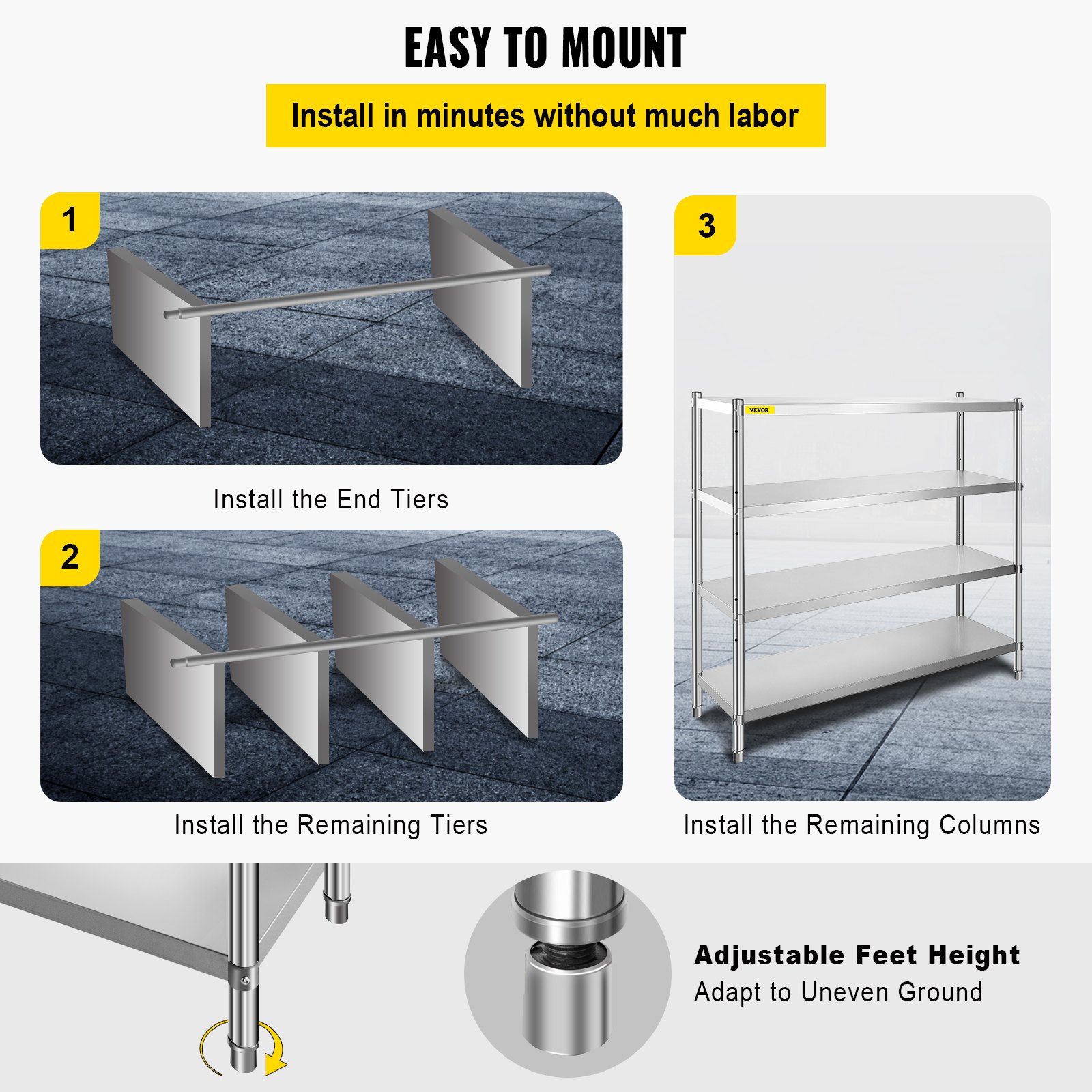 EASY TO MOUNT

Install in minutes without much labor

1

Install the End Tiers

2

Install the Remaining Tiers

3

VEVOR

Install the Remaining Columns

Adjustable Feet Height
Adapt to Uneven Ground